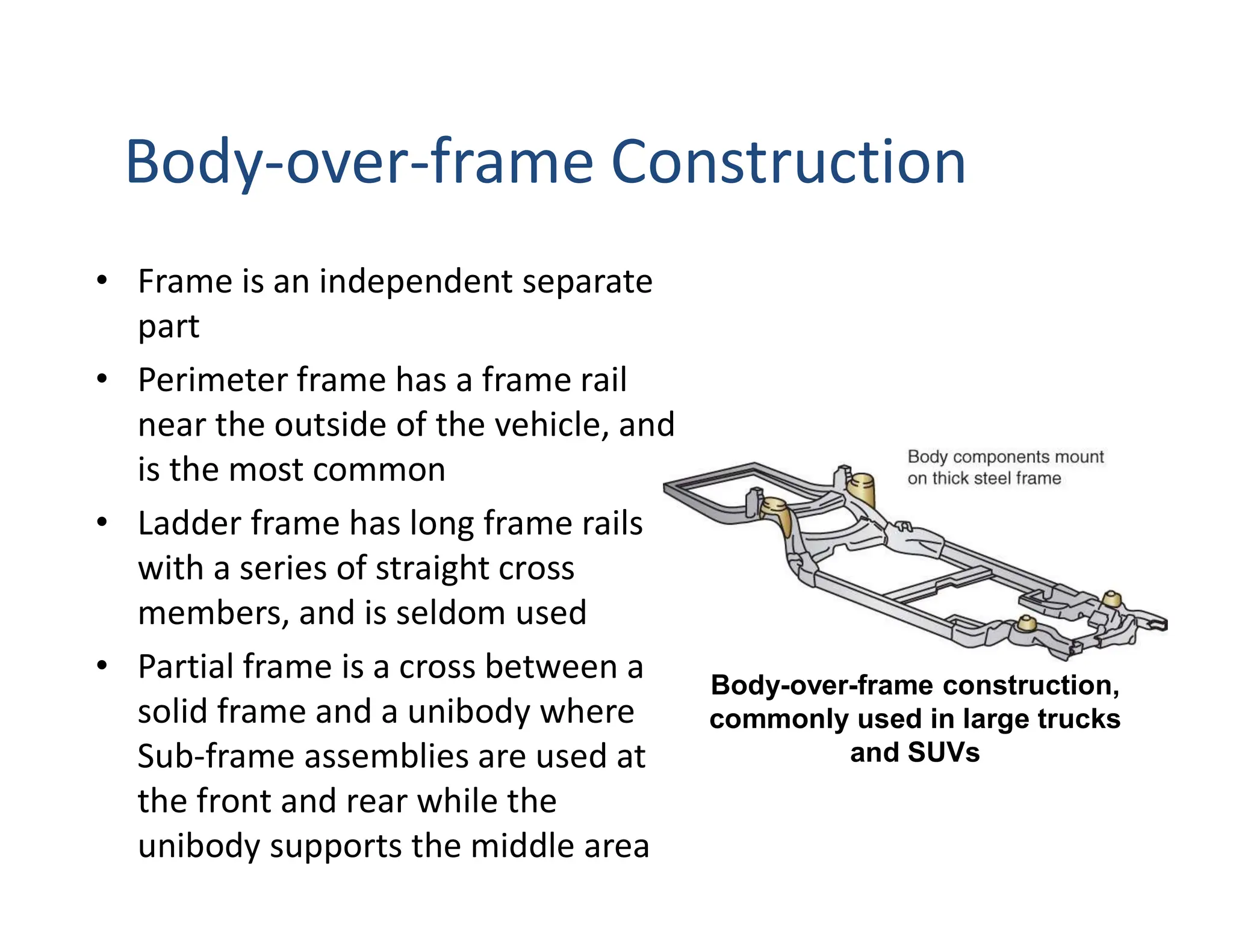 Body-over-frame Construction

• Frame is an independent separate part
• Perimeter frame has a frame rail near the outside of the vehicle, and is the most common
• Ladder frame has long frame rails with a series of straight cross members, and is seldom used
• Partial frame is a cross between a solid frame and a unibody where Sub-frame assemblies are used at the front and rear while the unibody supports the middle area

Body components mount on thick steel frame

Body-over-frame construction, commonly used in large trucks and SUVs