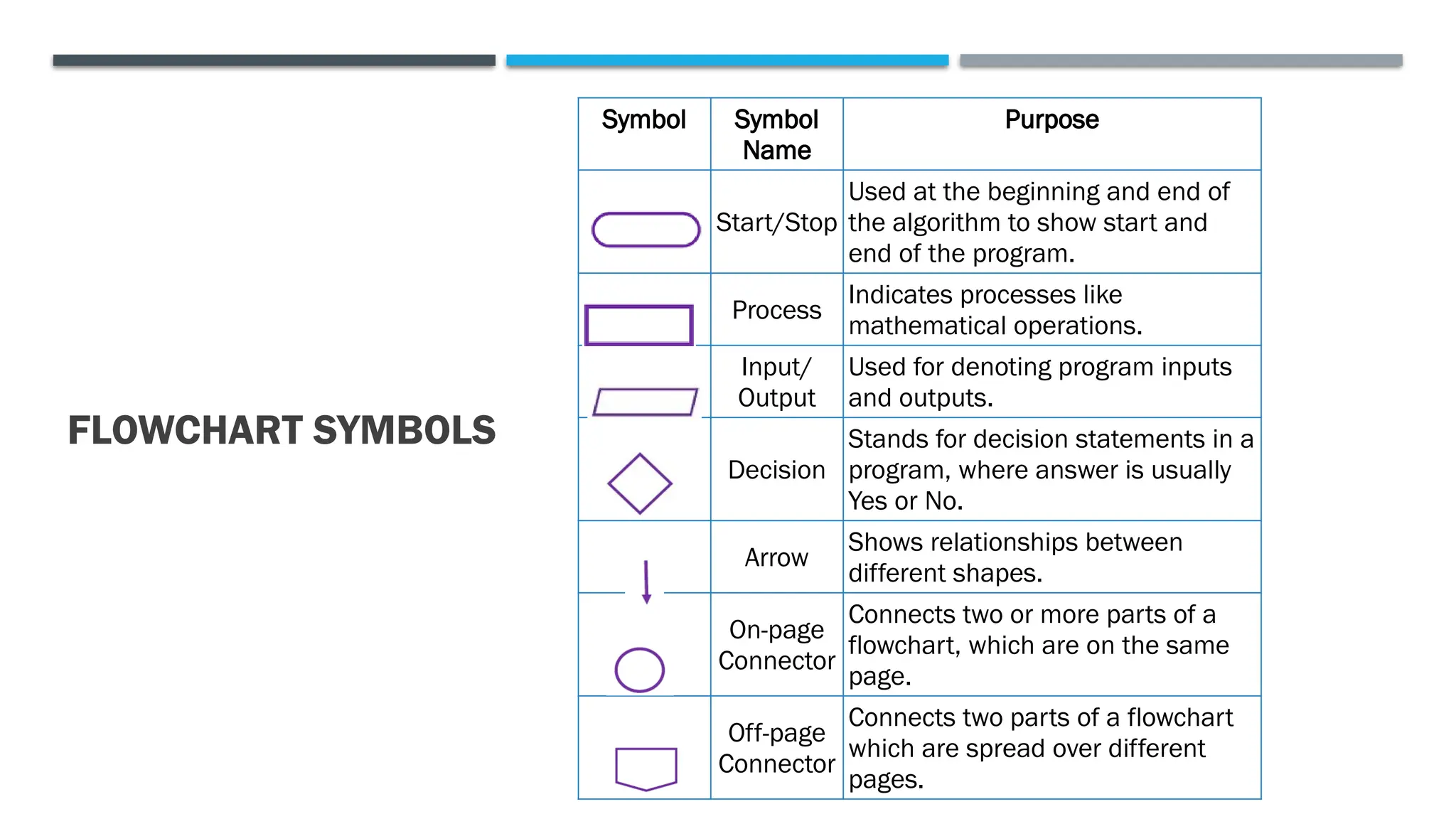 FLOWCHART SYMBOLS

| Symbol | Symbol Name | Purpose |
|---|---|---|
| | Start/Stop | Used at the beginning and end of the algorithm to show start and end of the program. |
| | Process | Indicates processes like mathematical operations. |
| | Input/ Output | Used for denoting program inputs and outputs. |
| | Decision | Stands for decision statements in a program, where answer is usually Yes or No. |
| | Arrow | Shows relationships between different shapes. |
| | On-page Connector | Connects two or more parts of a flowchart, which are on the same page. |
| | Off-page Connector | Connects two parts of a flowchart which are spread over different pages. |