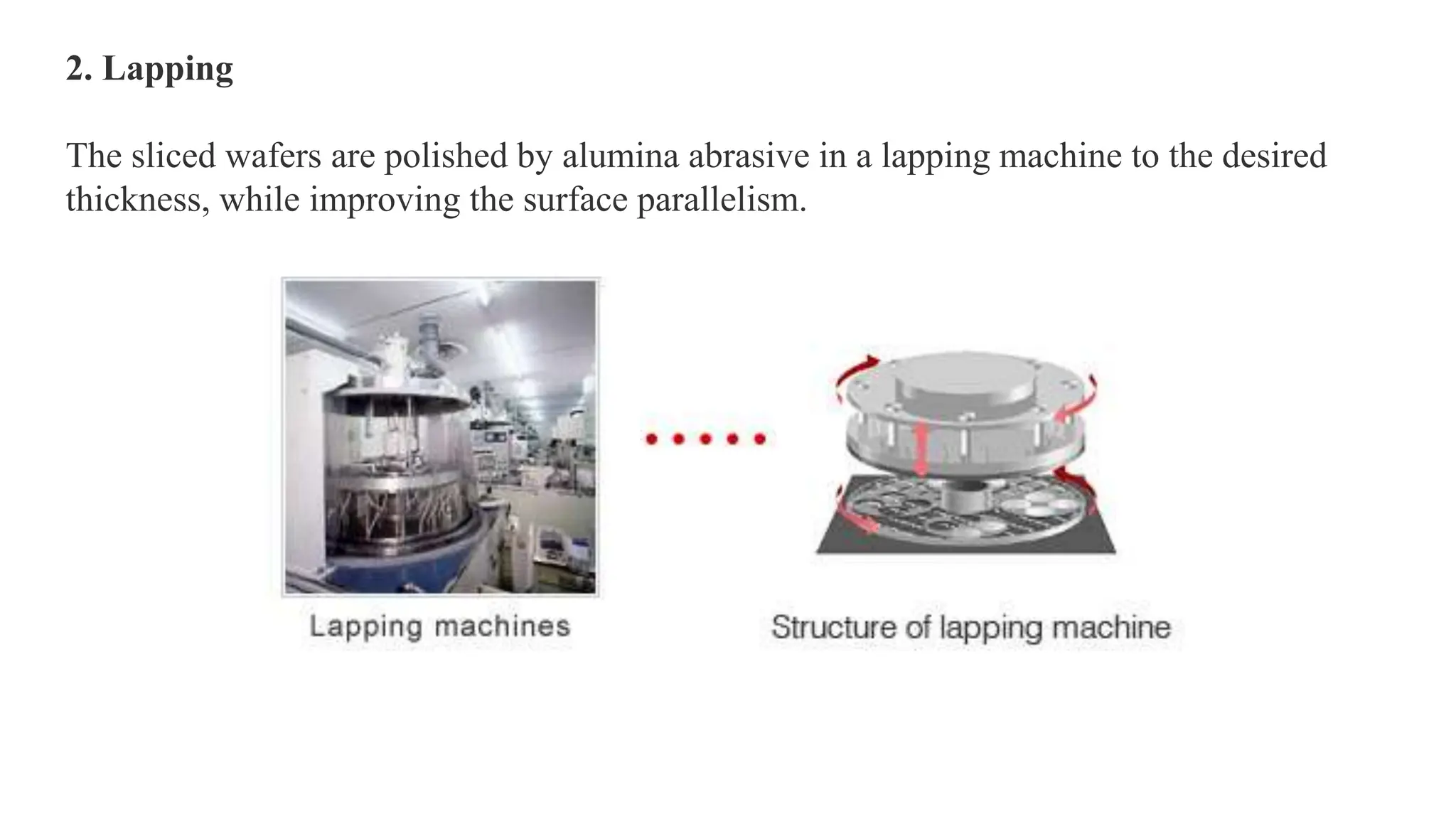 2. Lapping

The sliced wafers are polished by alumina abrasive in a lapping machine to the desired thickness, while improving the surface parallelism.

Lapping machines

Structure of lapping machine