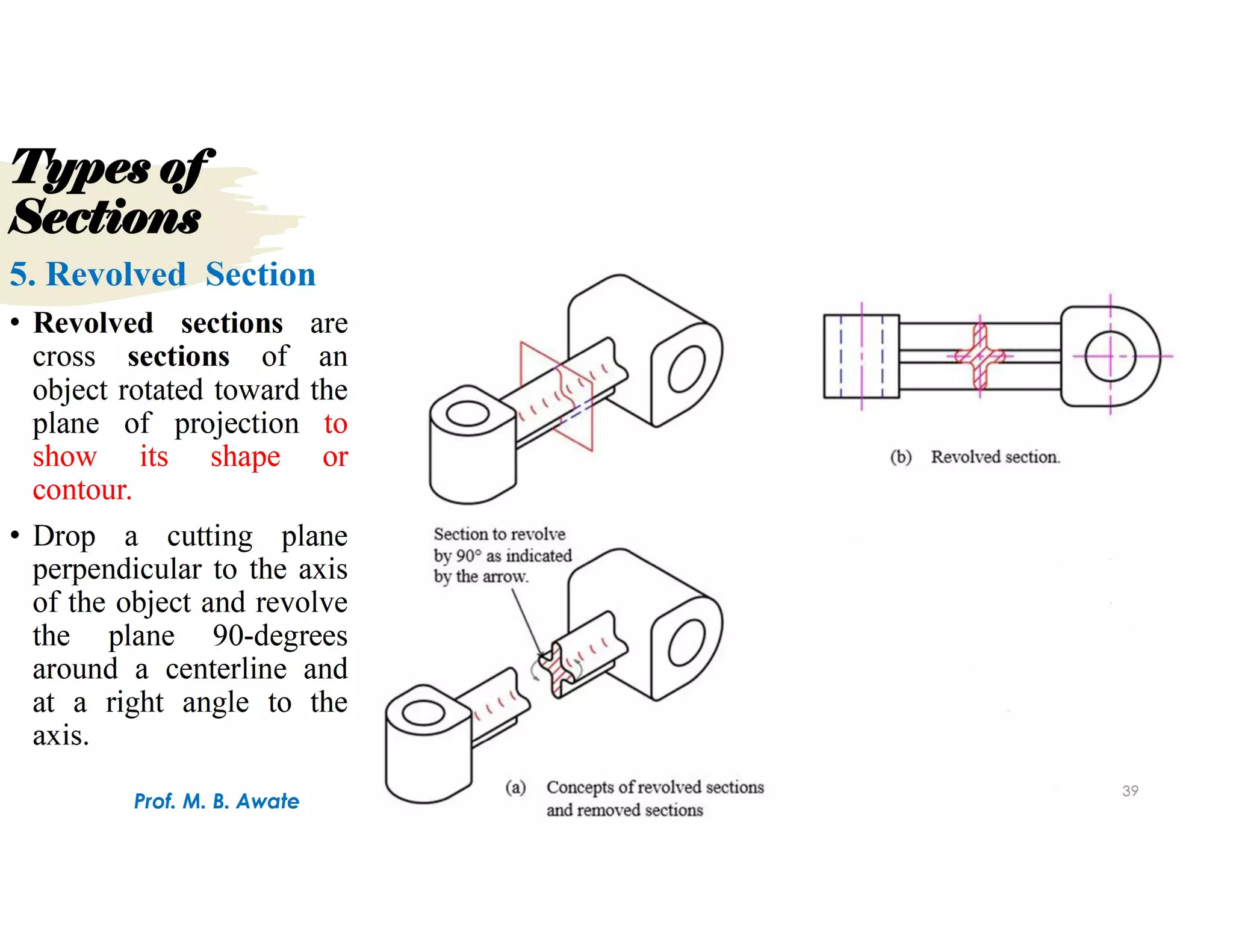 Types of Sections

5. Revolved Section

• Revolved sections are cross sections of an object rotated toward the plane of projection to show its shape or contour.

• Drop a cutting plane perpendicular to the axis of the object and revolve the plane 90-degrees around a centerline and at a right angle to the axis.

Prof. M. B. Awate

(b) Revolved section.

Section to revolve by 90° as indicated by the arrow.

(a) Concepts of revolved sections and removed sections

39