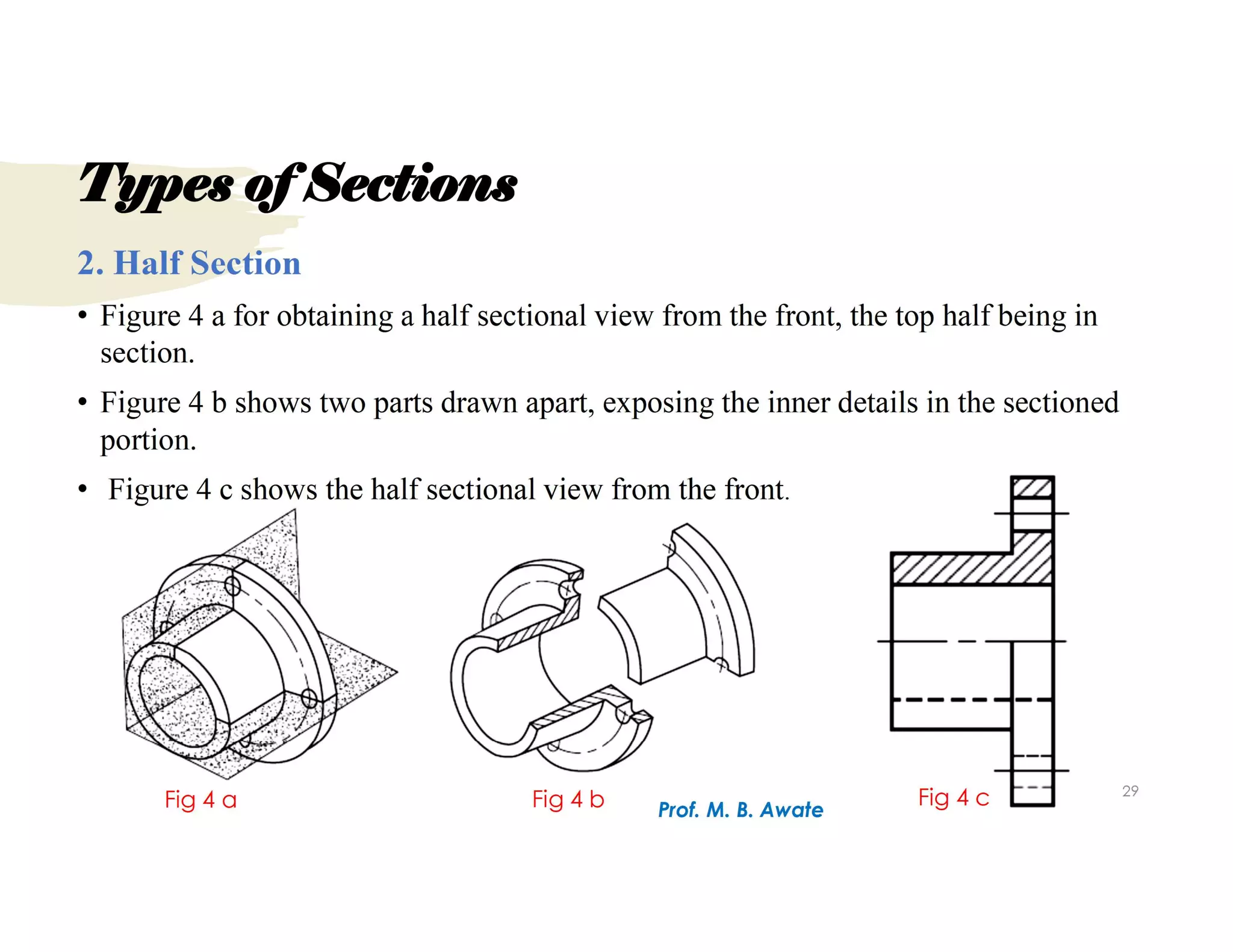 Types of Sections

2. Half Section

• Figure 4 a for obtaining a half sectional view from the front, the top half being in section.

• Figure 4 b shows two parts drawn apart, exposing the inner details in the sectioned portion.

• Figure 4 c shows the half sectional view from the front.

Fig 4 a

Fig 4 b

Prof. M. B. Awate

Fig 4 c

29