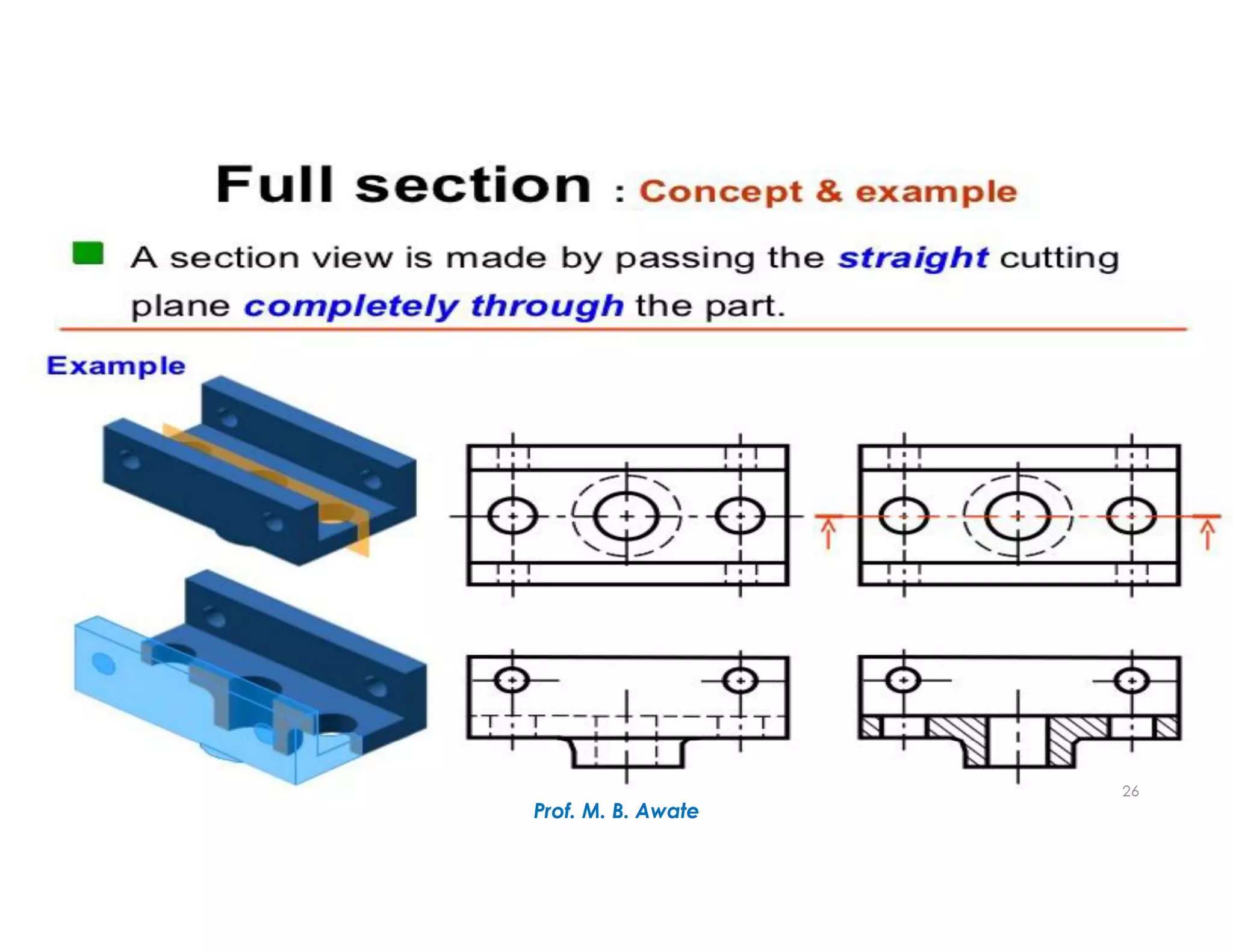 Full section : Concept & example

A section view is made by passing the straight cutting plane completely through the part.

Example

26

Prof. M. B. Awate