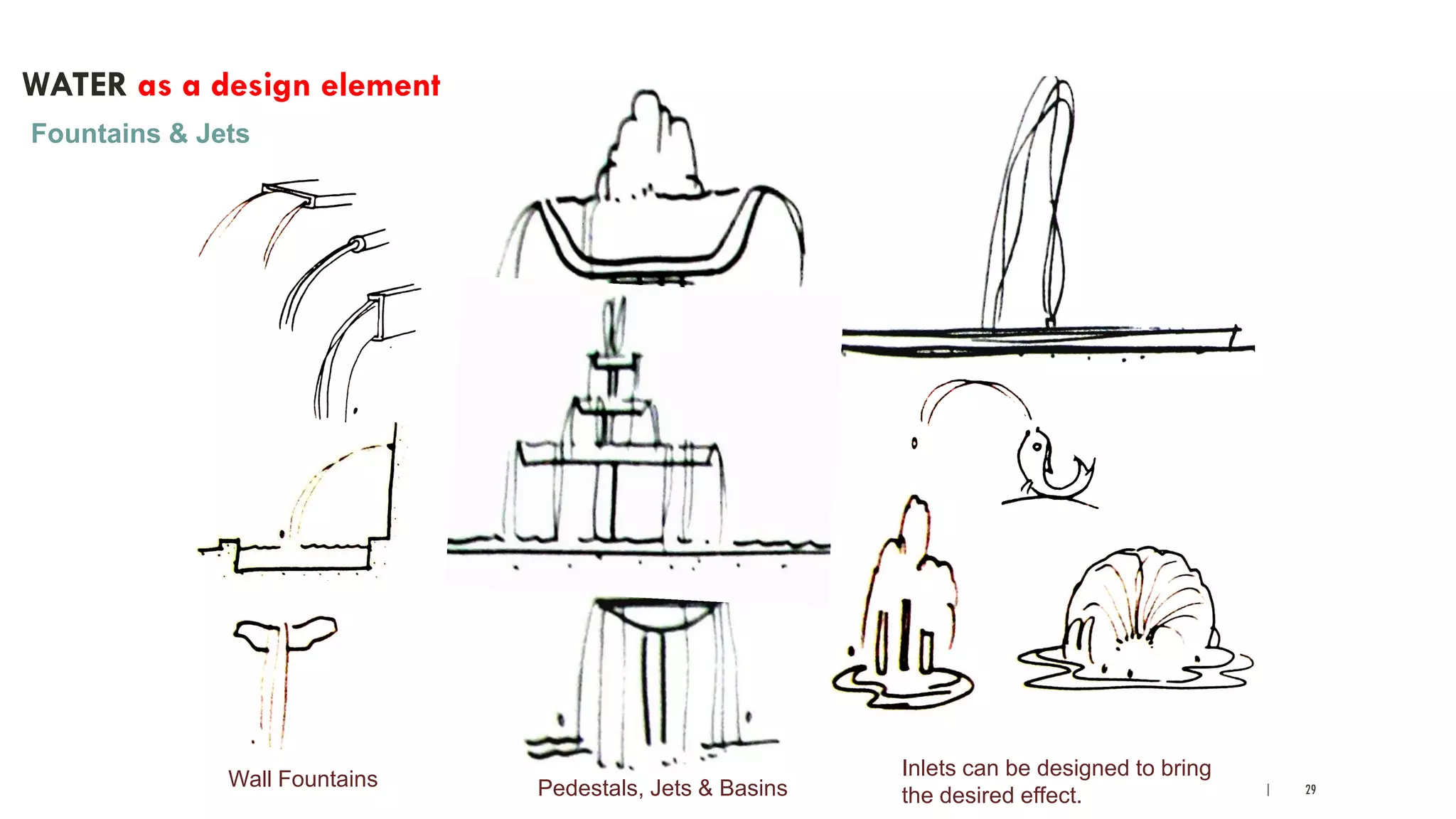 WATER as a design element

Fountains & Jets

Wall Fountains

Pedestals, Jets & Basins

Inlets can be designed to bring the desired effect.

| 29