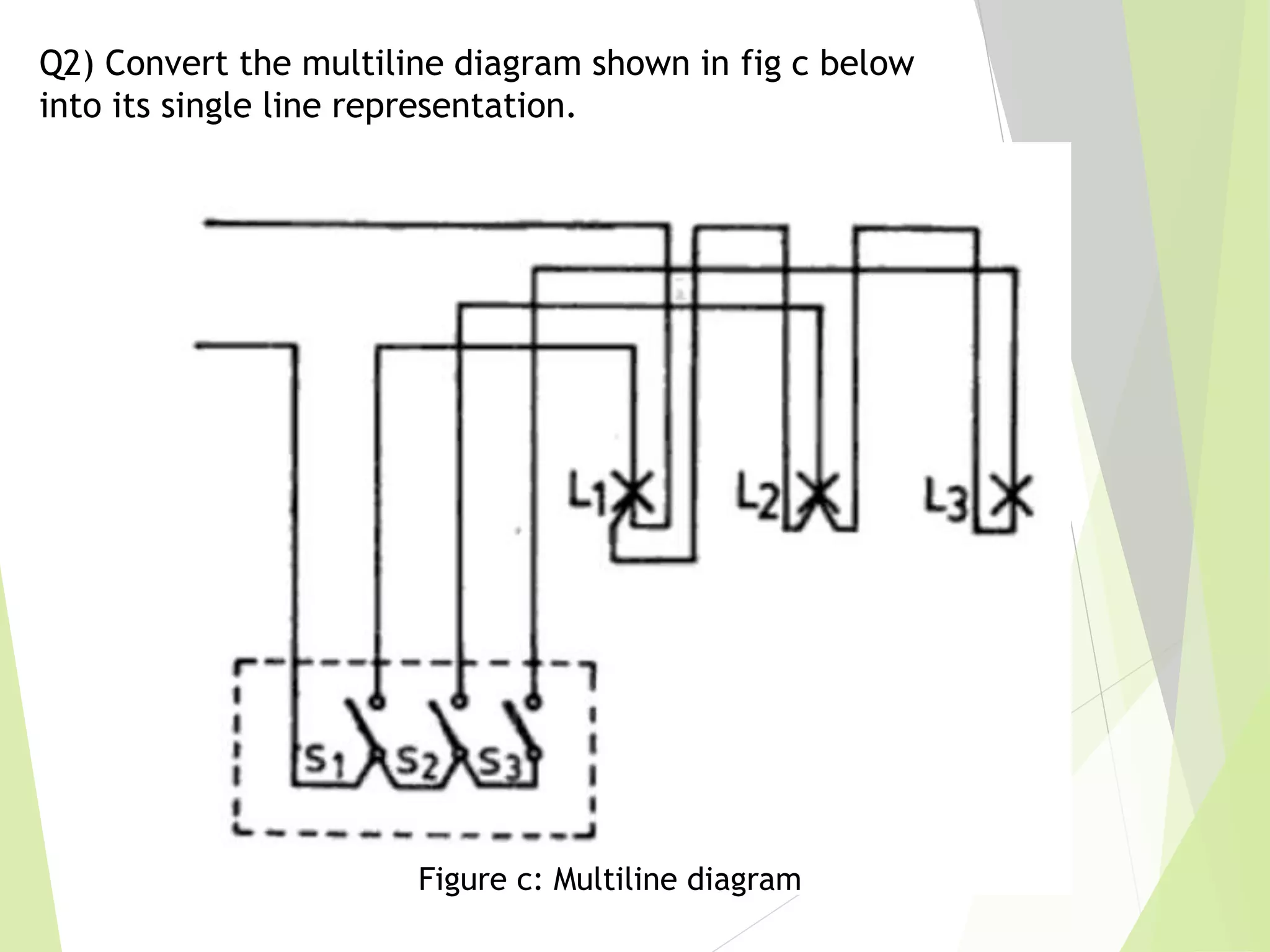 Q2) Convert the multiline diagram shown in fig c below into its single line representation.

$L_1$ $L_2$ $L_3$

$S_1$ $S_2$ $S_3$

Figure c: Multiline diagram