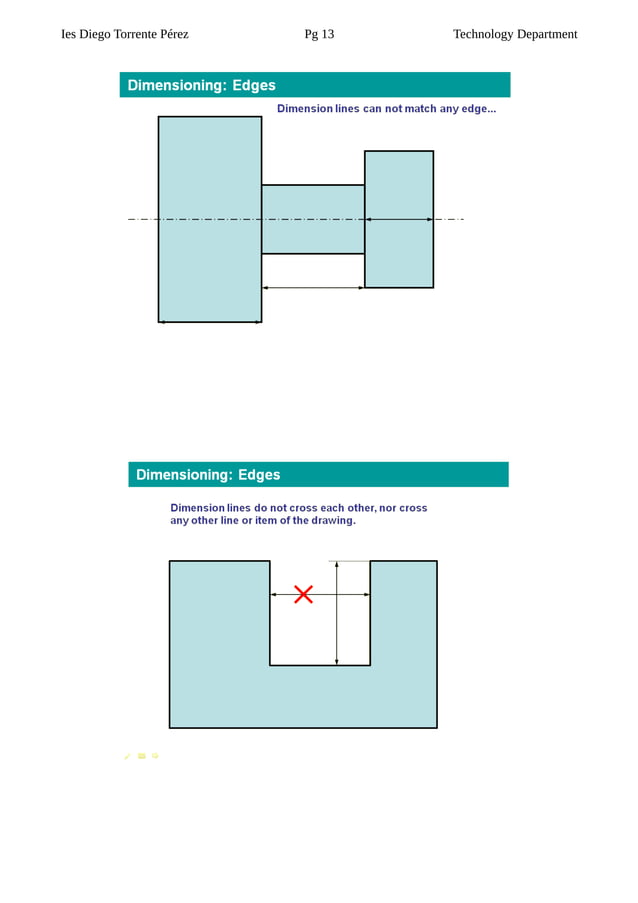 Ies Diego Torrente Pérez Pg 13 Technology Department

Dimensioning: Edges

Dimension lines can not match any edge...

Dimensioning: Edges

Dimension lines do not cross each other, nor cross any other line or item of the drawing.