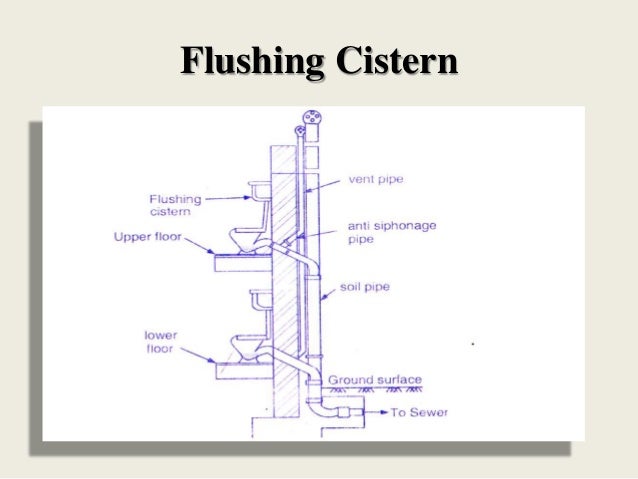 Flushing Cistern

Flushing cistern

Upper floor

lower floor

vent pipe

anti siphonage pipe

soil pipe

Ground surface

To Sewer