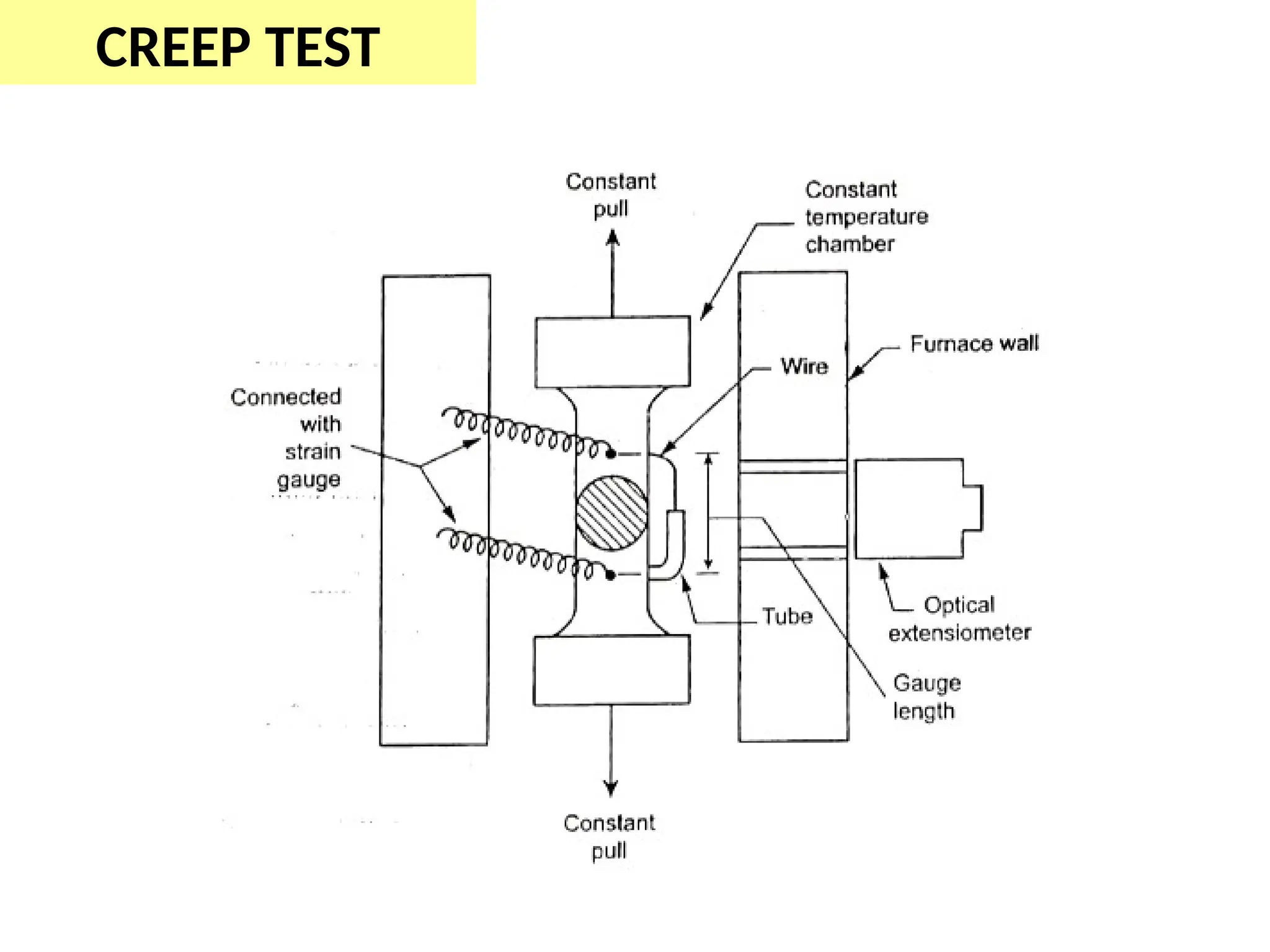 CREEP TEST

Constant pull

Constant temperature chamber

Furnace wall

Wire

Connected with strain gauge

Tube

Optical extensiometer

Gauge length

Constant pull