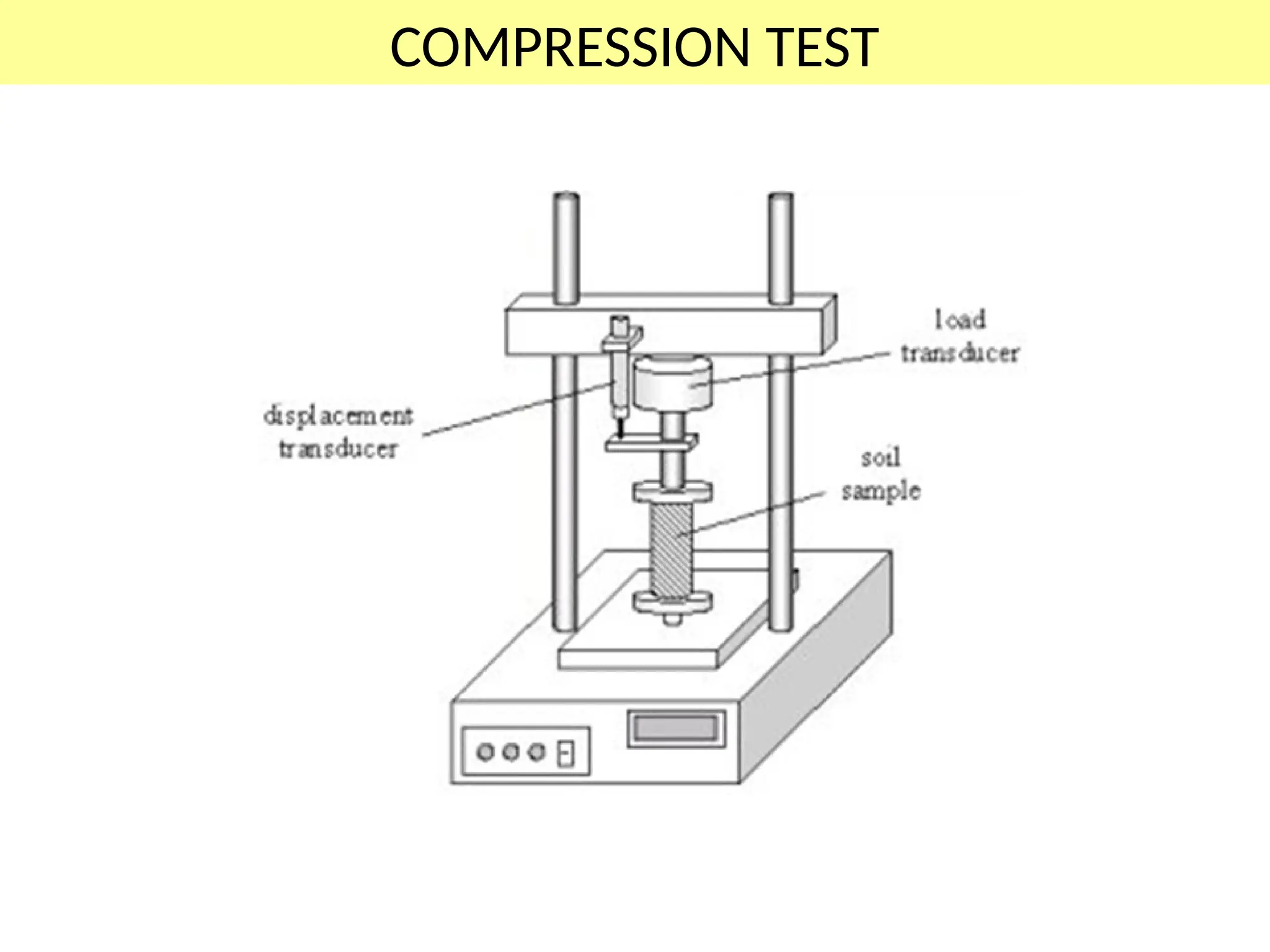 COMPRESSION TEST

load transducer

displacement transducer

soil sample