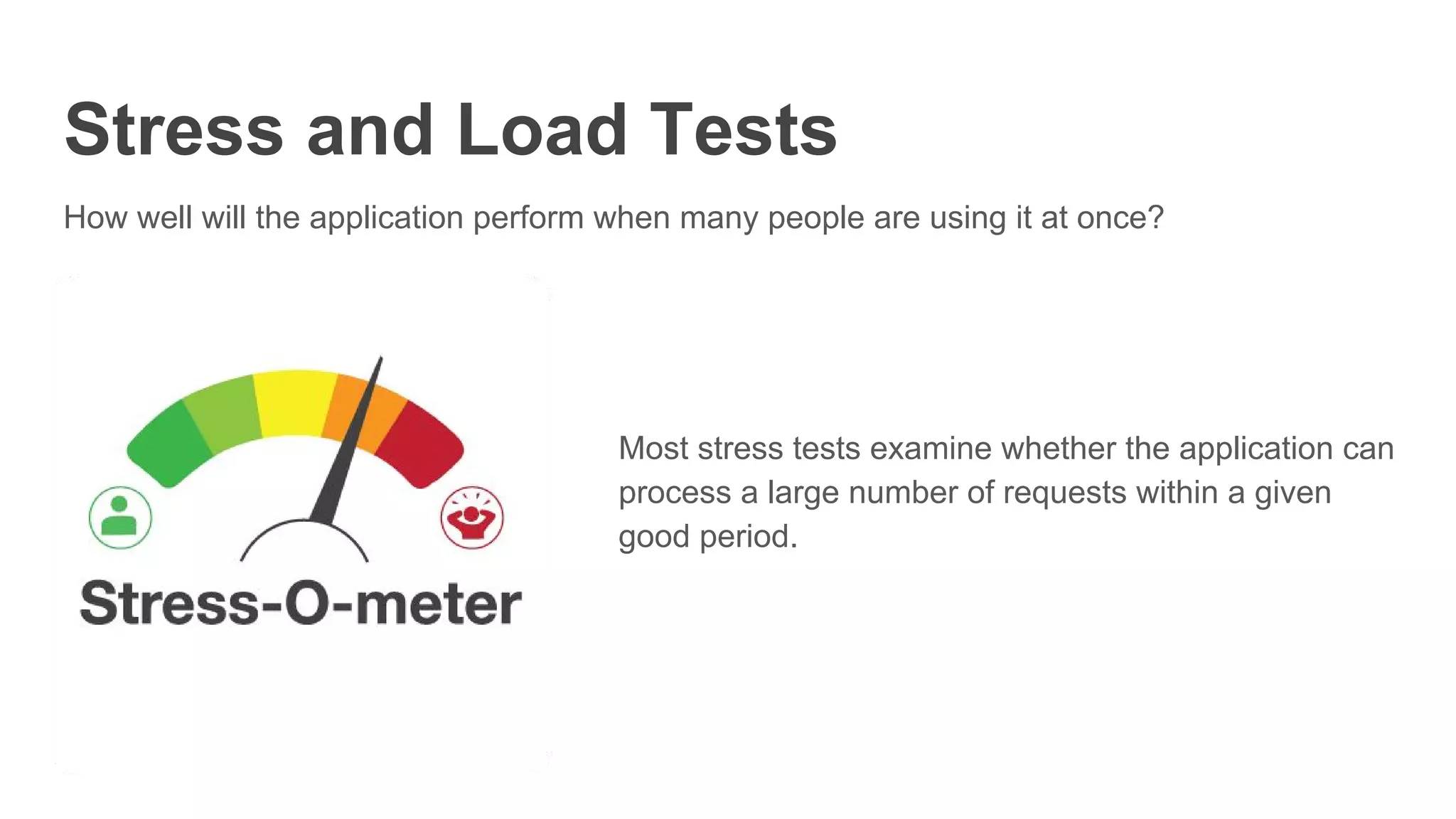 Stress and Load Tests

How well will the application perform when many people are using it at once?

Stress-O-meter

Most stress tests examine whether the application can process a large number of requests within a given good period.