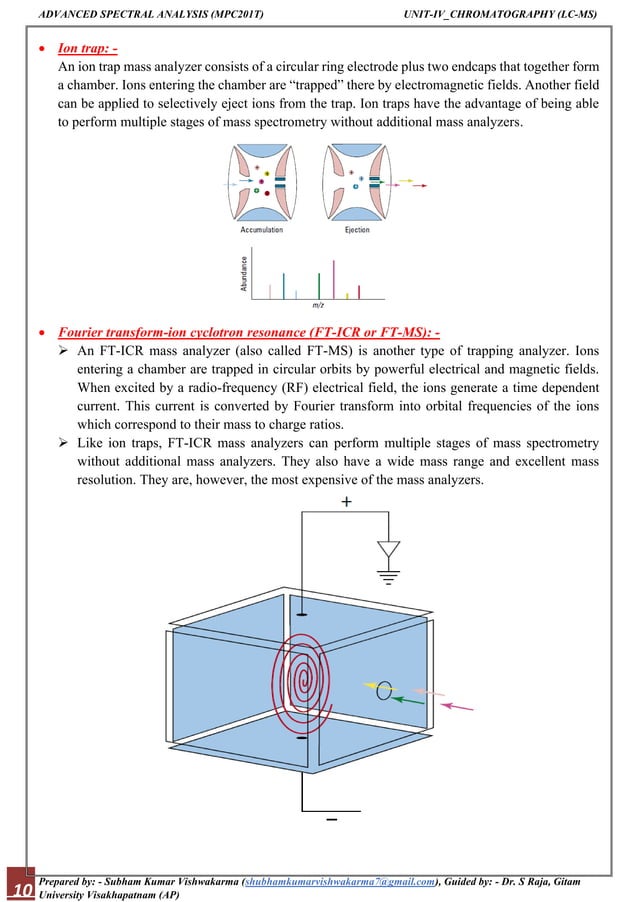 ADVANCED SPECTRAL ANALYSIS (MPC201T)

UNIT-IV_CHROMATOGRAPHY (LC-MS)

• Ion trap: -

An ion trap mass analyzer consists of a circular ring electrode plus two endcaps that together form a chamber. Ions entering the chamber are "trapped" there by electromagnetic fields. Another field can be applied to selectively eject ions from the trap. Ion traps have the advantage of being able to perform multiple stages of mass spectrometry without additional mass analyzers.

Accumulation

Ejection

Abundance

m/z

• Fourier transform-ion cyclotron resonance (FT-ICR or FT-MS): -

➢ An FT-ICR mass analyzer (also called FT-MS) is another type of trapping analyzer. Ions entering a chamber are trapped in circular orbits by powerful electrical and magnetic fields. When excited by a radio-frequency (RF) electrical field, the ions generate a time dependent current. This current is converted by Fourier transform into orbital frequencies of the ions which correspond to their mass to charge ratios.

➢ Like ion traps, FT-ICR mass analyzers can perform multiple stages of mass spectrometry without additional mass analyzers. They also have a wide mass range and excellent mass resolution. They are, however, the most expensive of the mass analyzers.

+

−

10 Prepared by: - Subham Kumar Vishwakarma (shubhamkumarvishwakarma7@gmail.com), Guided by: - Dr. S Raja, Gitam University Visakhapatnam (AP)