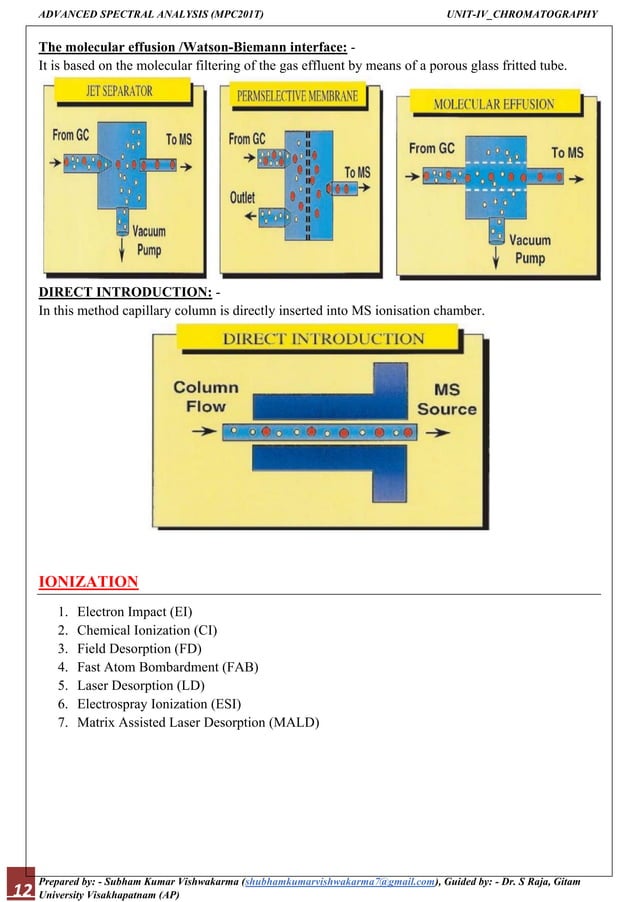 ADVANCED SPECTRAL ANALYSIS (MPC201T)

UNIT-IV_CHROMATOGRAPHY

The molecular effusion /Watson-Biemann interface: -
It is based on the molecular filtering of the gas effluent by means of a porous glass fritted tube.

JET SEPARATOR
From GC
To MS
Vacuum Pump

PERMSELECTIVE MEMBRANE
From GC
To MS
Outlet

MOLECULAR EFFUSION
From GC
To MS
Vacuum Pump

DIRECT INTRODUCTION: -
In this method capillary column is directly inserted into MS ionisation chamber.

DIRECT INTRODUCTION
Column Flow
MS Source

IONIZATION

1. Electron Impact (EI)
2. Chemical Ionization (CI)
3. Field Desorption (FD)
4. Fast Atom Bombardment (FAB)
5. Laser Desorption (LD)
6. Electrospray Ionization (ESI)
7. Matrix Assisted Laser Desorption (MALD)

12
Prepared by: - Subham Kumar Vishwakarma (shubhamkumarvishwakarma7@gmail.com), Guided by: - Dr. S Raja, Gitam University Visakhapatnam (AP)