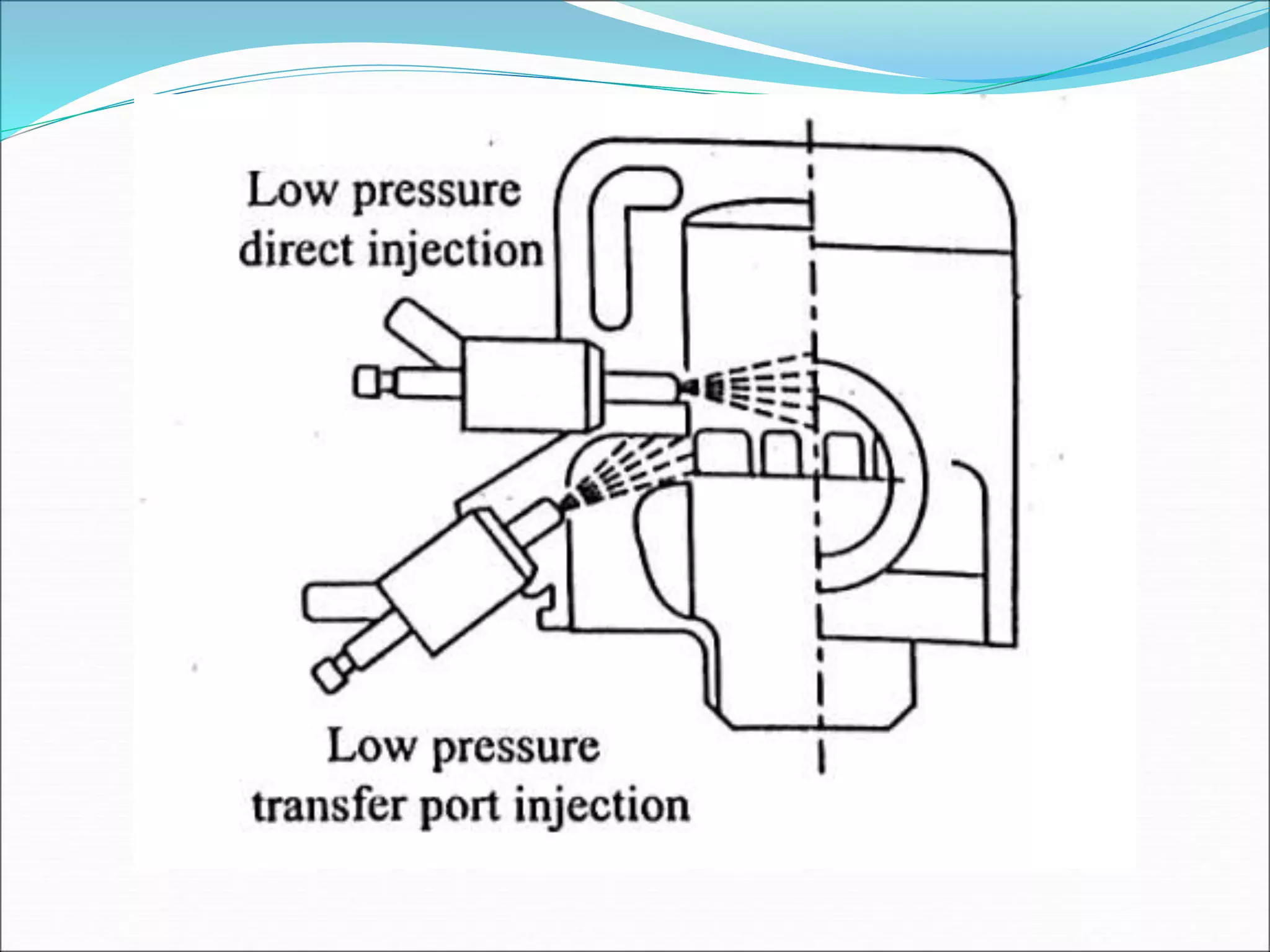 Low pressure
direct injection

Low pressure
transfer port injection