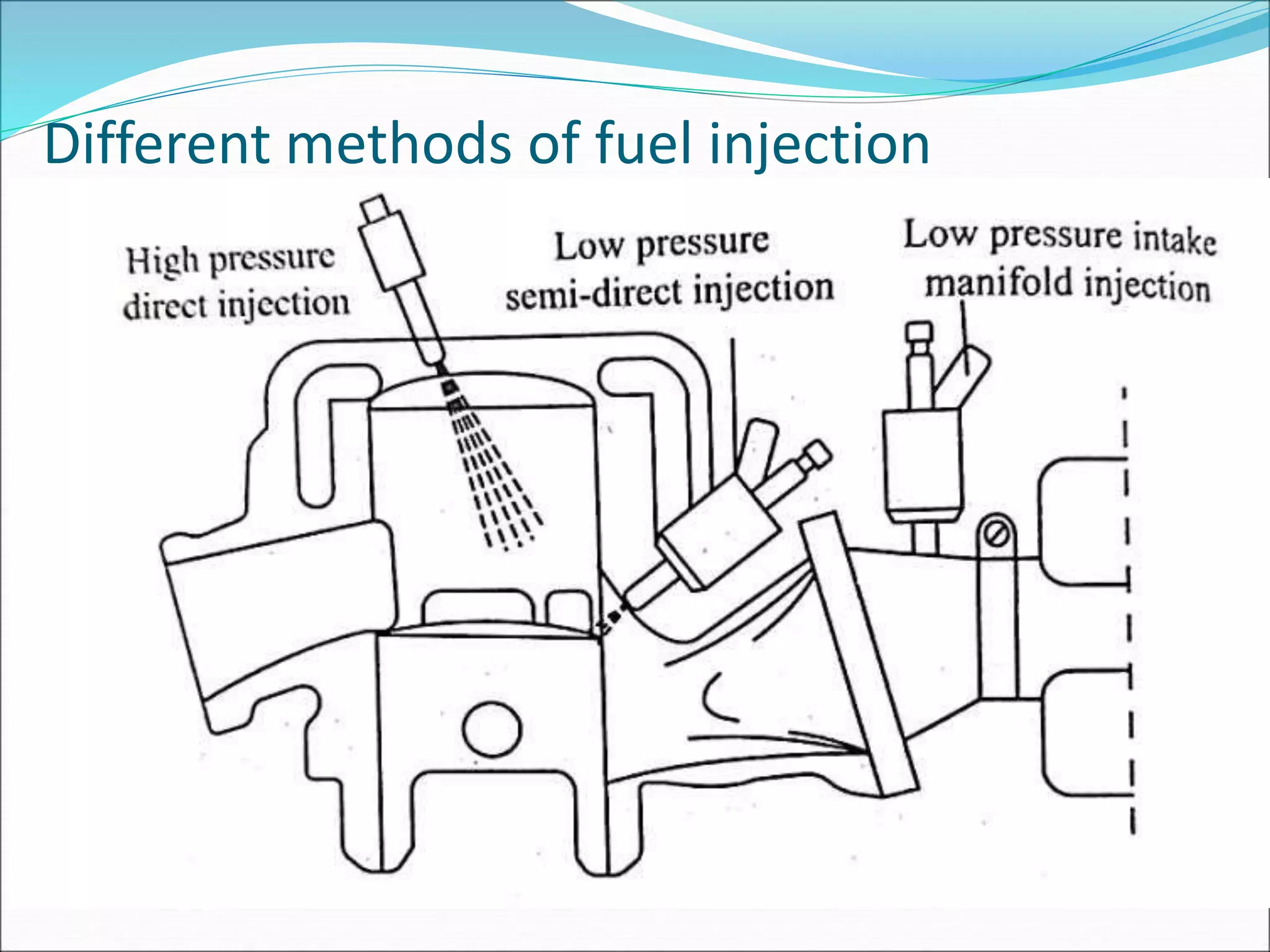 Different methods of fuel injection

High pressure direct injection

Low pressure semi-direct injection

Low pressure intake manifold injection