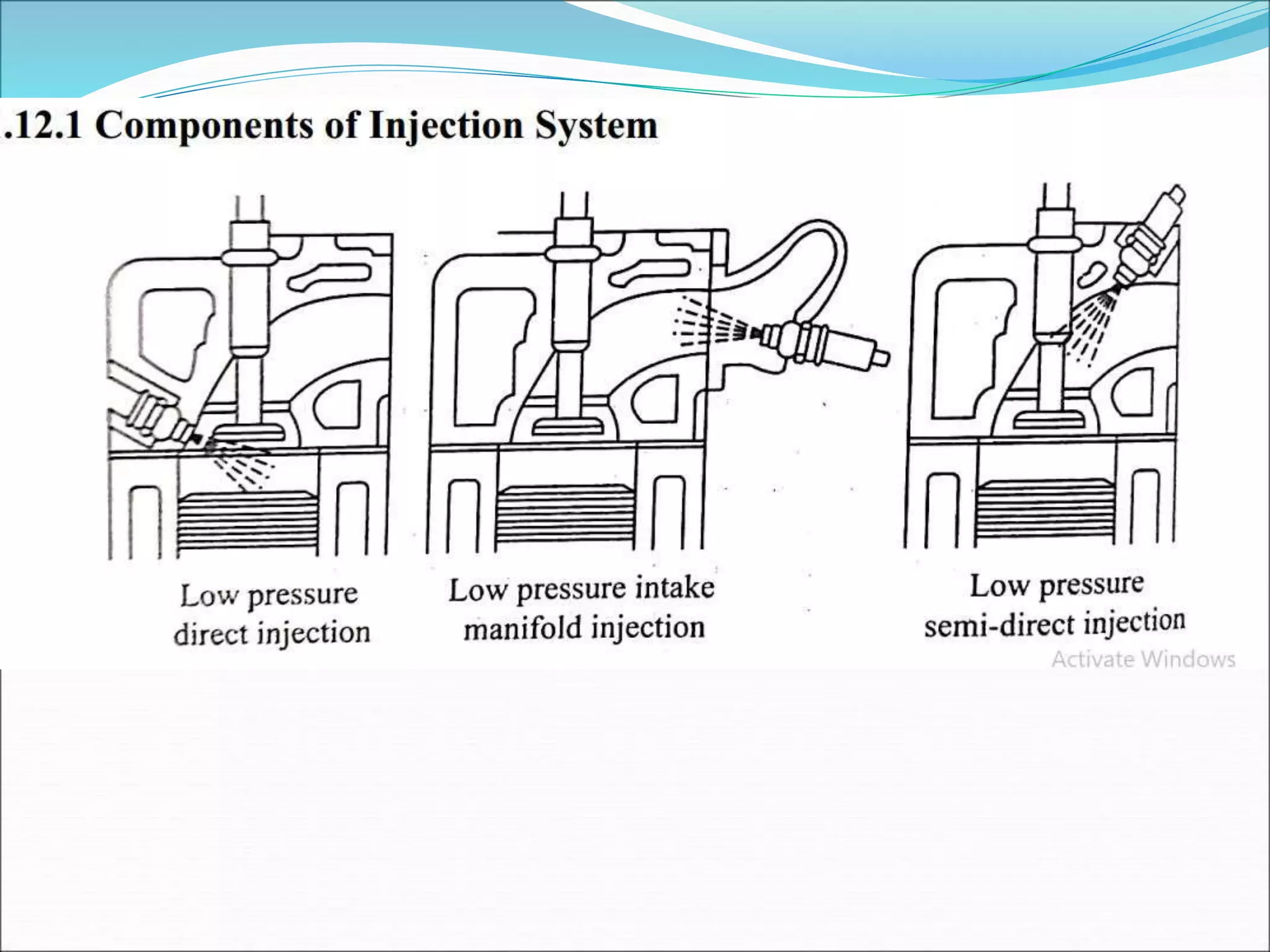 .12.1 Components of Injection System

Low pressure direct injection

Low pressure intake manifold injection

Low pressure semi-direct injection

Activate Windows