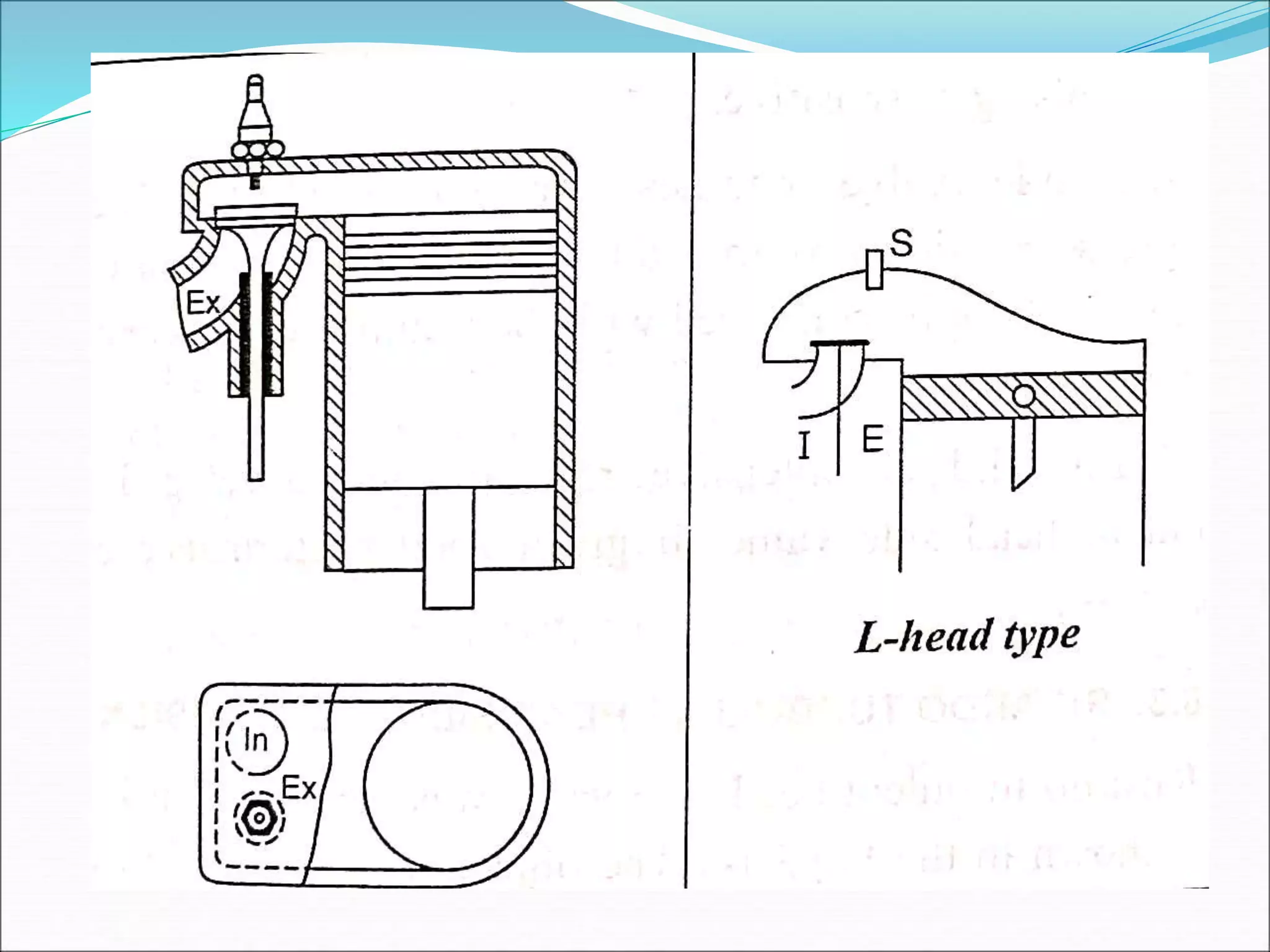 Ex

In

Ex

S

I

E

L-head type