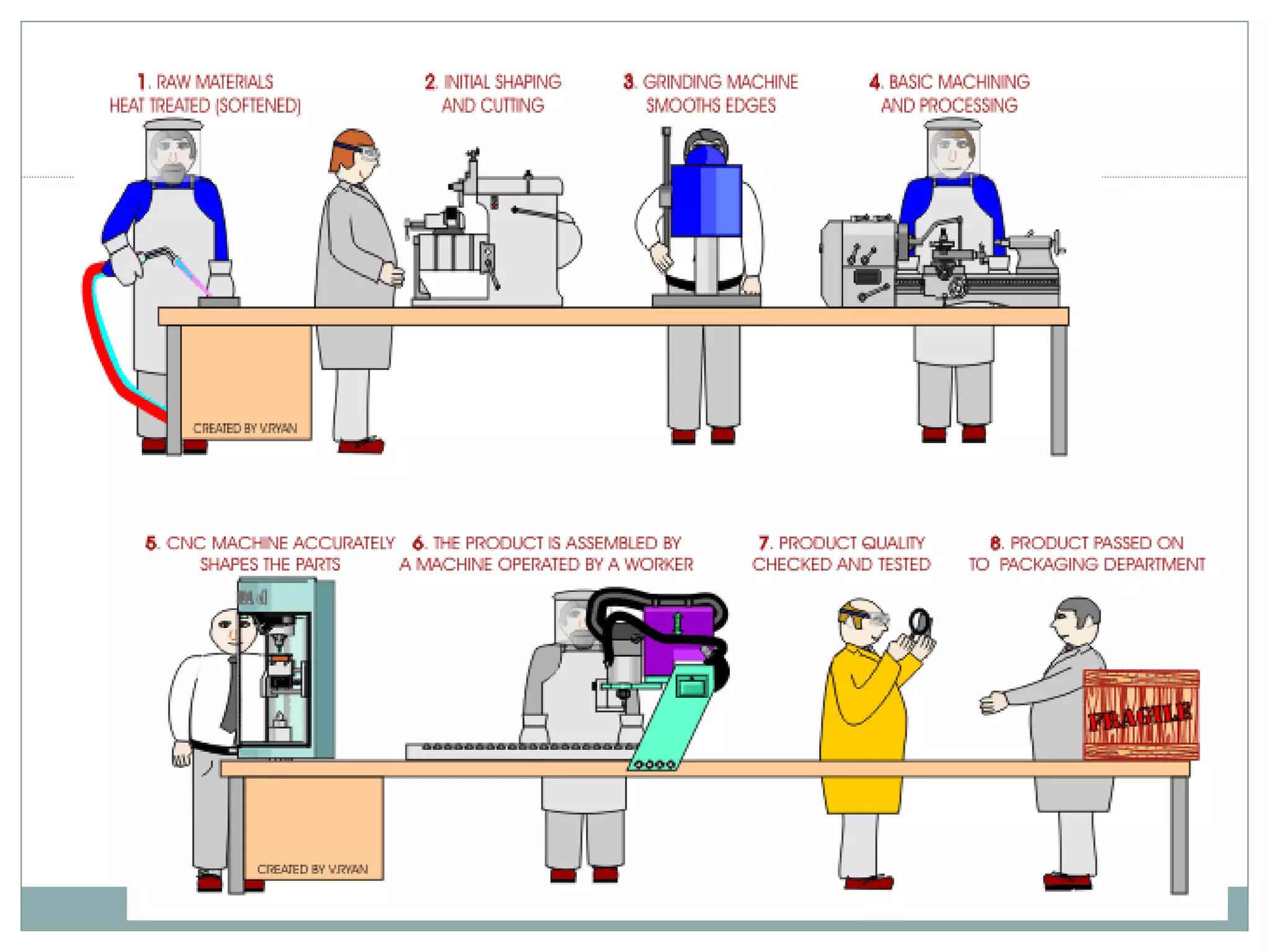 1. RAW MATERIALS HEAT TREATED (SOFTENED)

2. INITIAL SHAPING AND CUTTING

3. GRINDING MACHINE SMOOTHS EDGES

4. BASIC MACHINING AND PROCESSING

CREATED BY V.RYAN

5. CNC MACHINE ACCURATELY SHAPES THE PARTS

6. THE PRODUCT IS ASSEMBLED BY A MACHINE OPERATED BY A WORKER

7. PRODUCT QUALITY CHECKED AND TESTED

8. PRODUCT PASSED ON TO PACKAGING DEPARTMENT

FRAGILE

CREATED BY V.RYAN