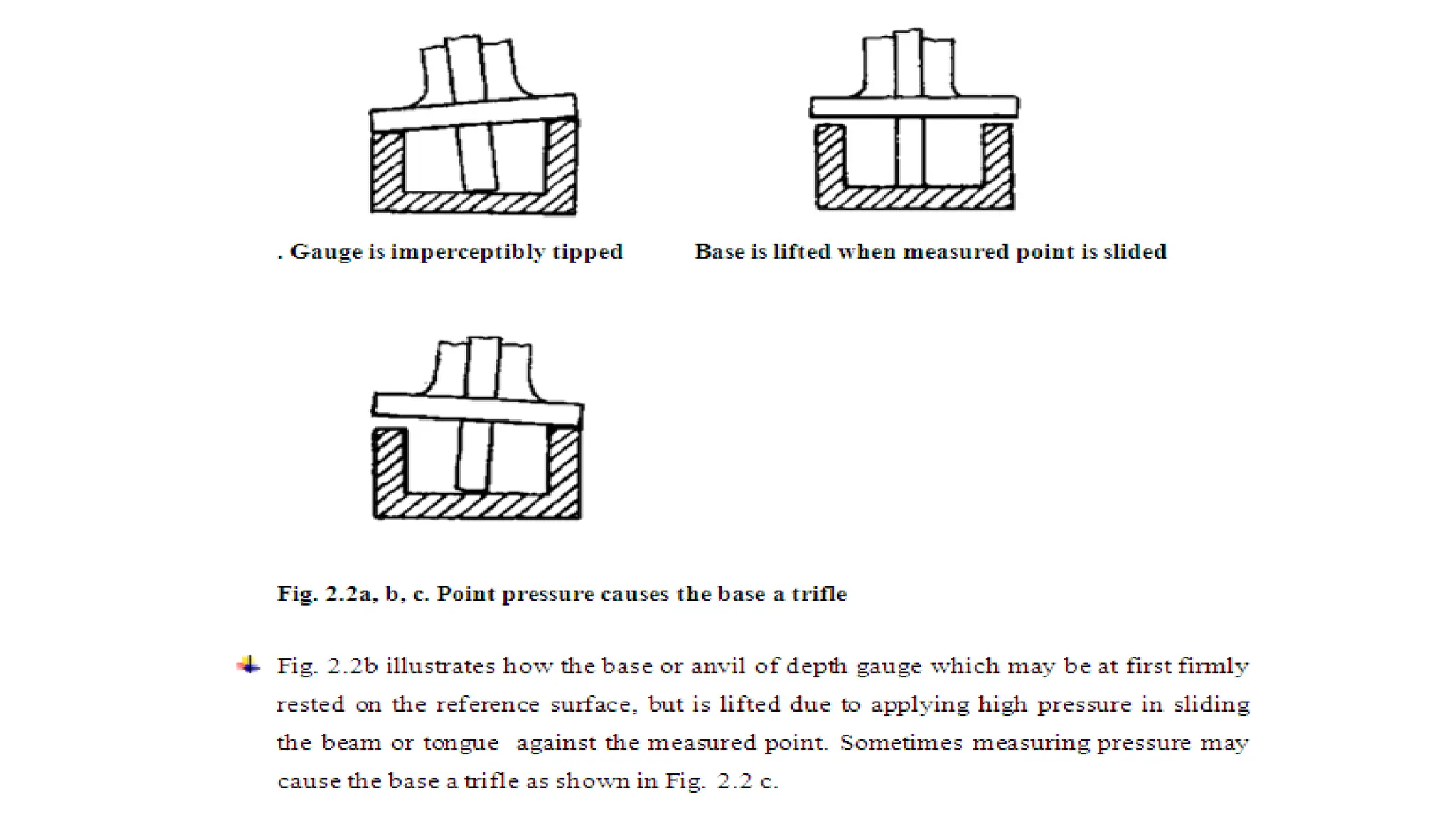 . Gauge is imperceptibly tipped

Base is lifted when measured point is slided

Fig. 2.2a, b, c. Point pressure causes the base a trifle

Fig. 2.2b illustrates how the base or anvil of depth gauge which may be at first firmly rested on the reference surface, but is lifted due to applying high pressure in sliding the beam or tongue against the measured point. Sometimes measuring pressure may cause the base a trifle as shown in Fig. 2.2 c.