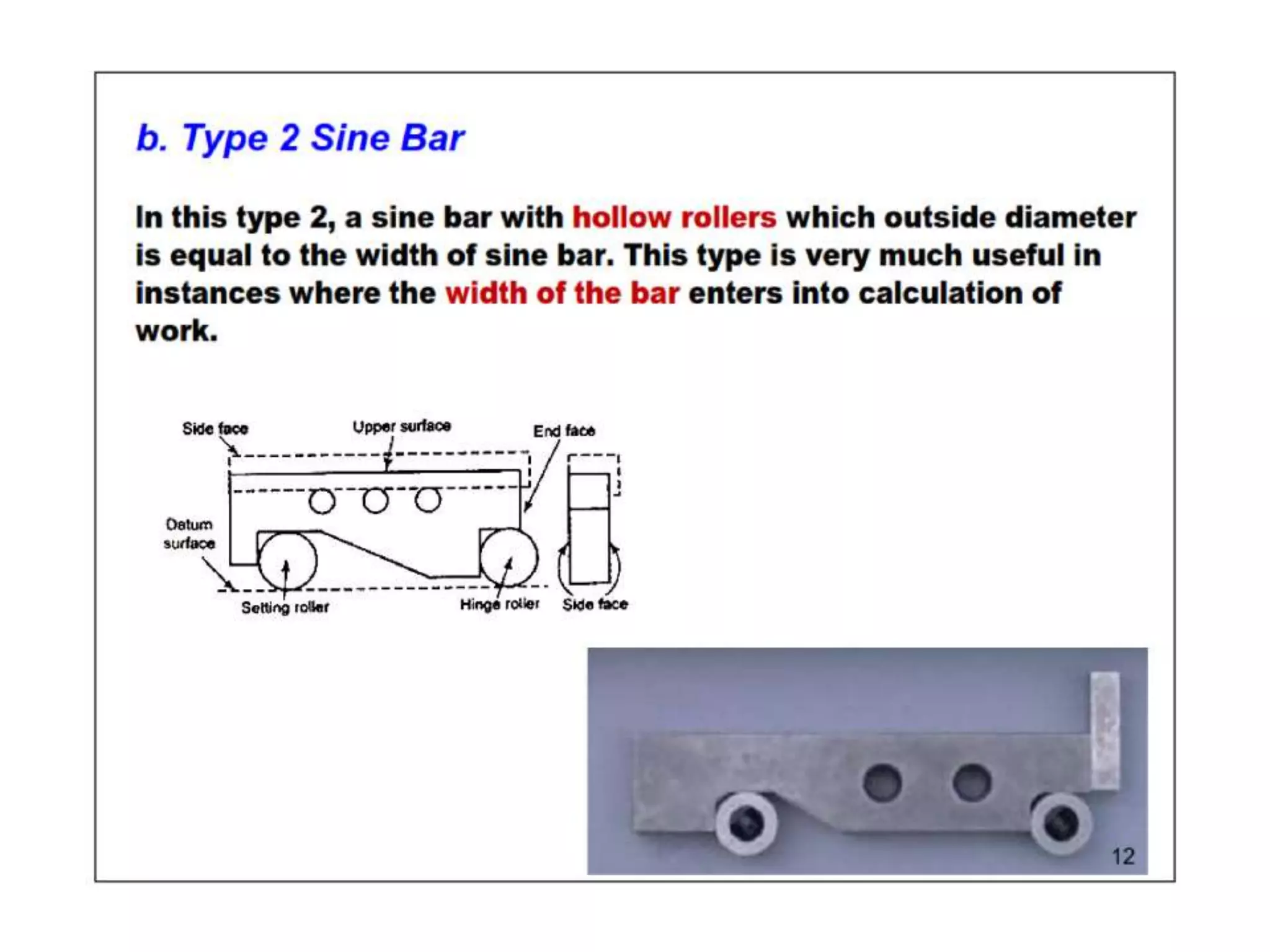 b. Type 2 Sine Bar

In this type 2, a sine bar with hollow rollers which outside diameter is equal to the width of sine bar. This type is very much useful in instances where the width of the bar enters into calculation of work.

Side face

Upper surface

End face

Datum surface

Setting roller

Hinge roller

Side face

12