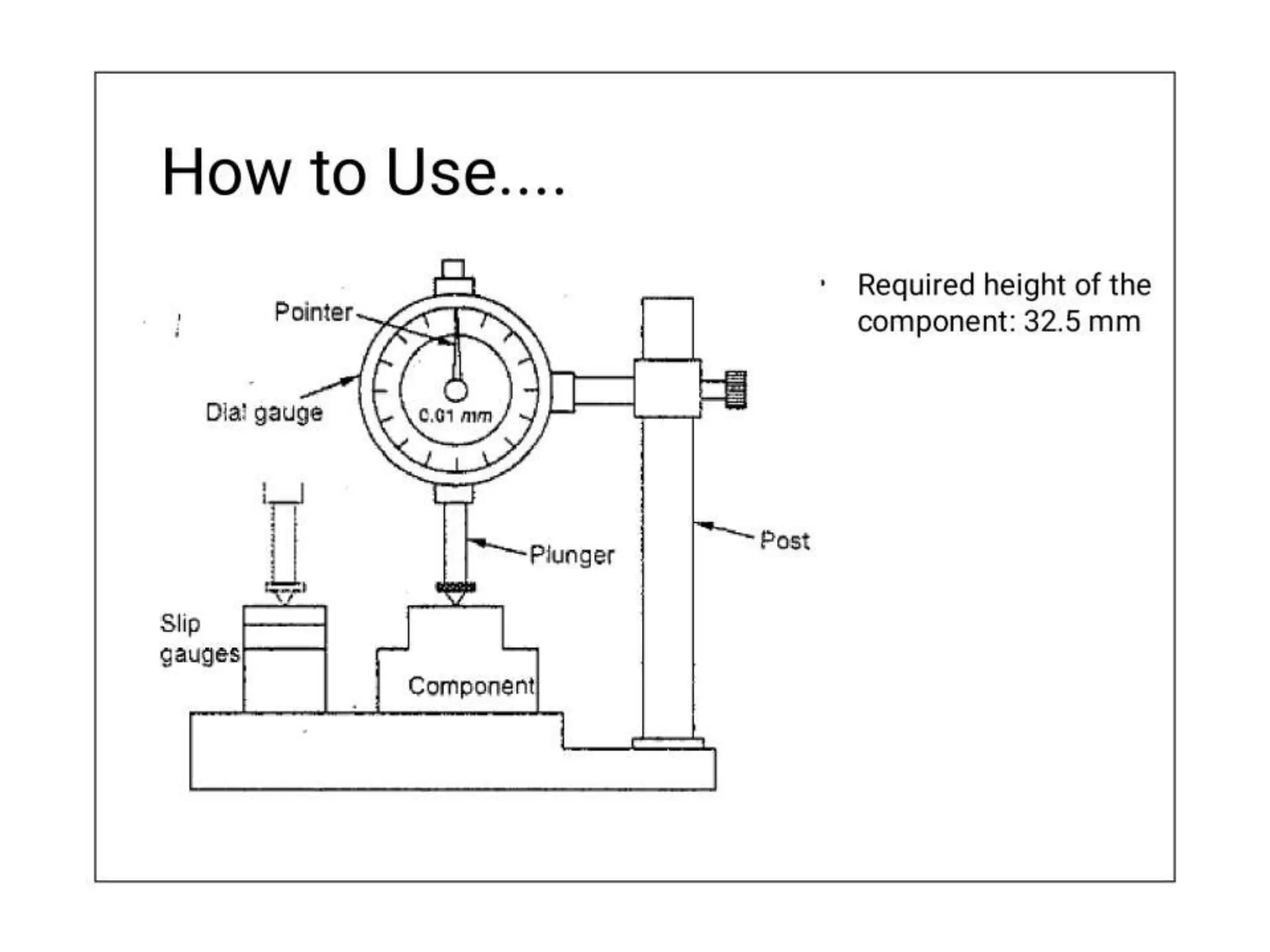 How to Use....

Pointer

Dial gauge

0.01 mm

Plunger

Post

Slip gauges

Component

• Required height of the component: 32.5 mm