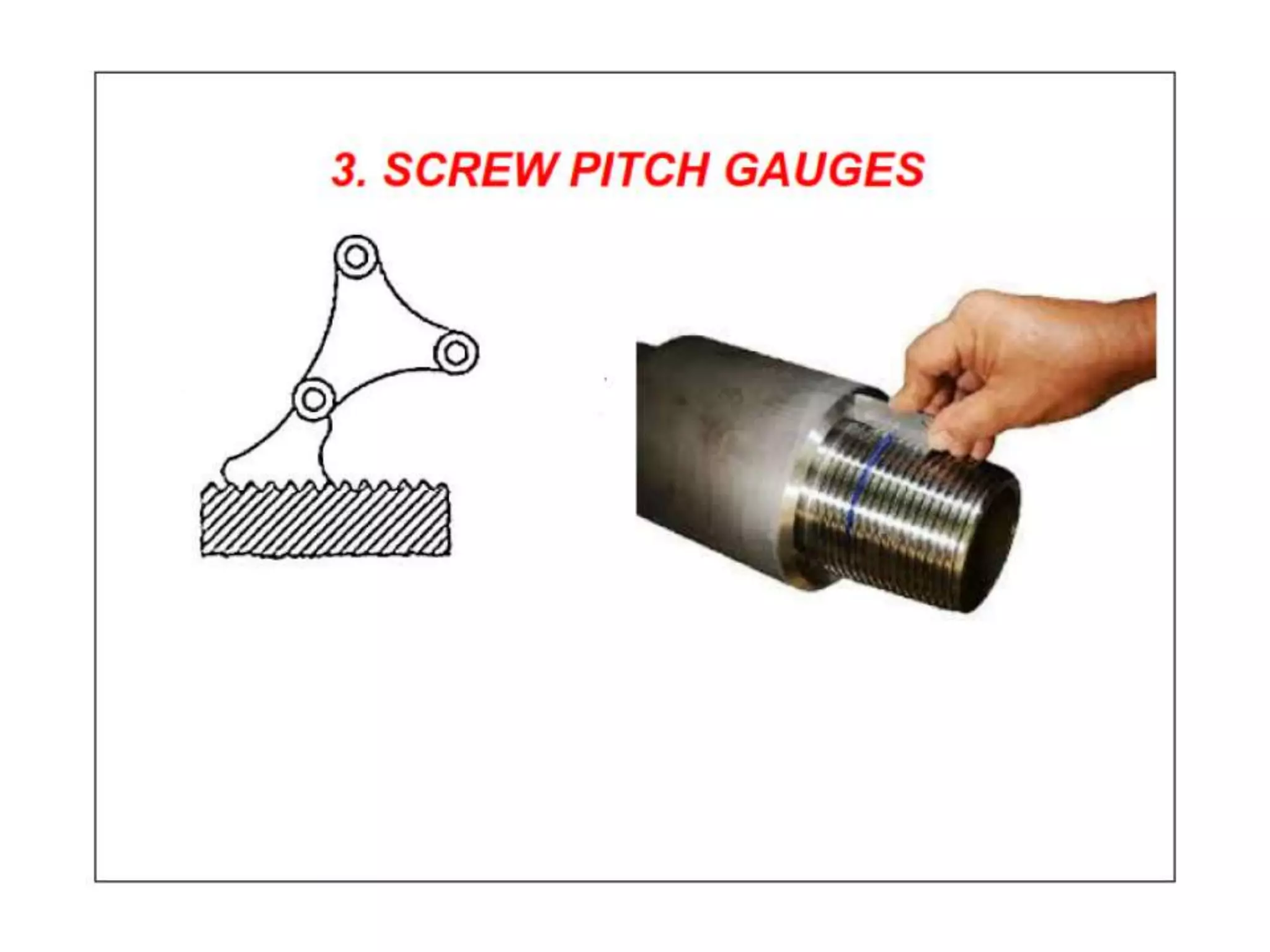 3. SCREW PITCH GAUGES