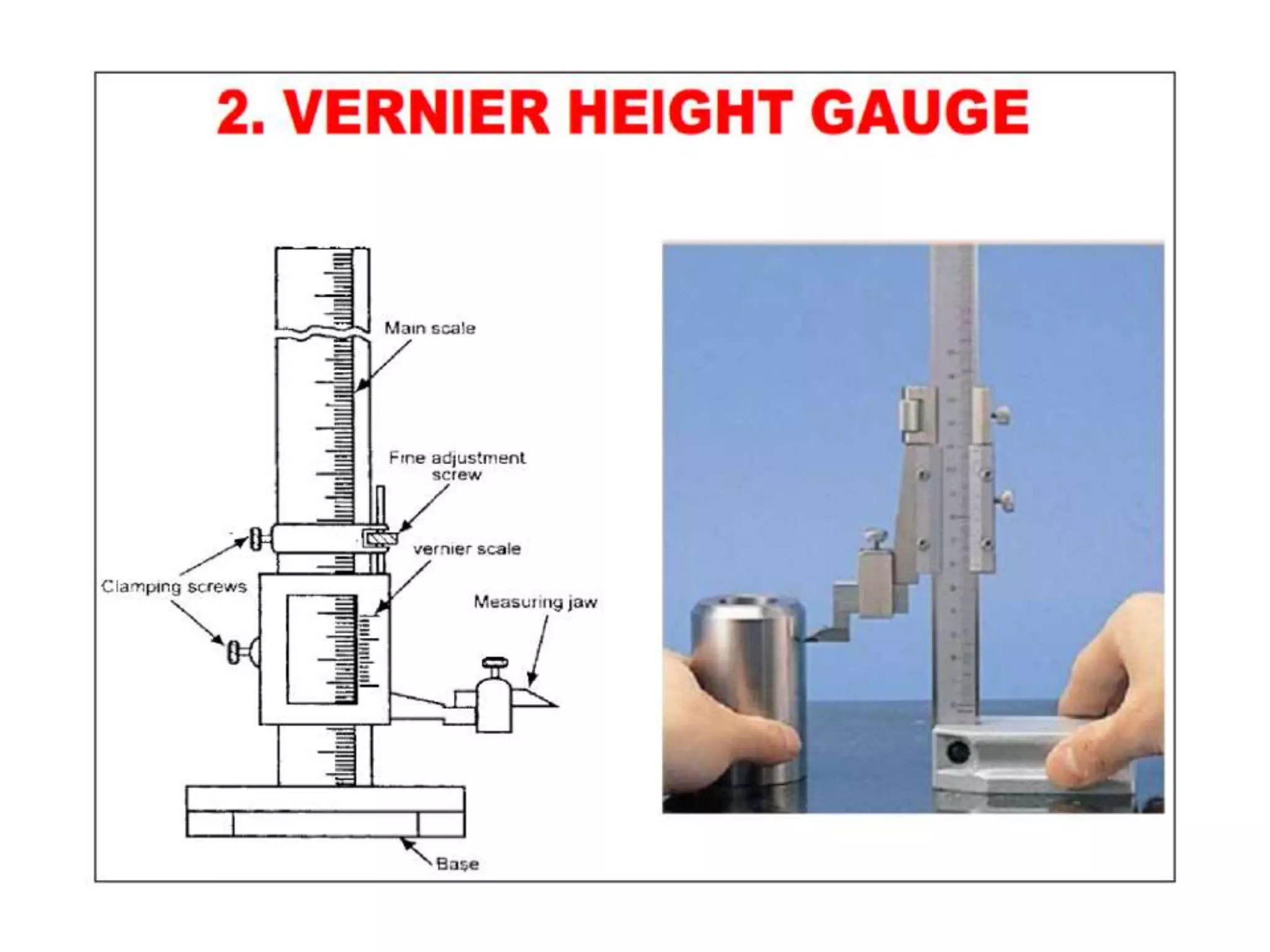 2. VERNIER HEIGHT GAUGE

Main scale

Fine adjustment screw

vernier scale

Clamping screws

Measuring jaw

Base