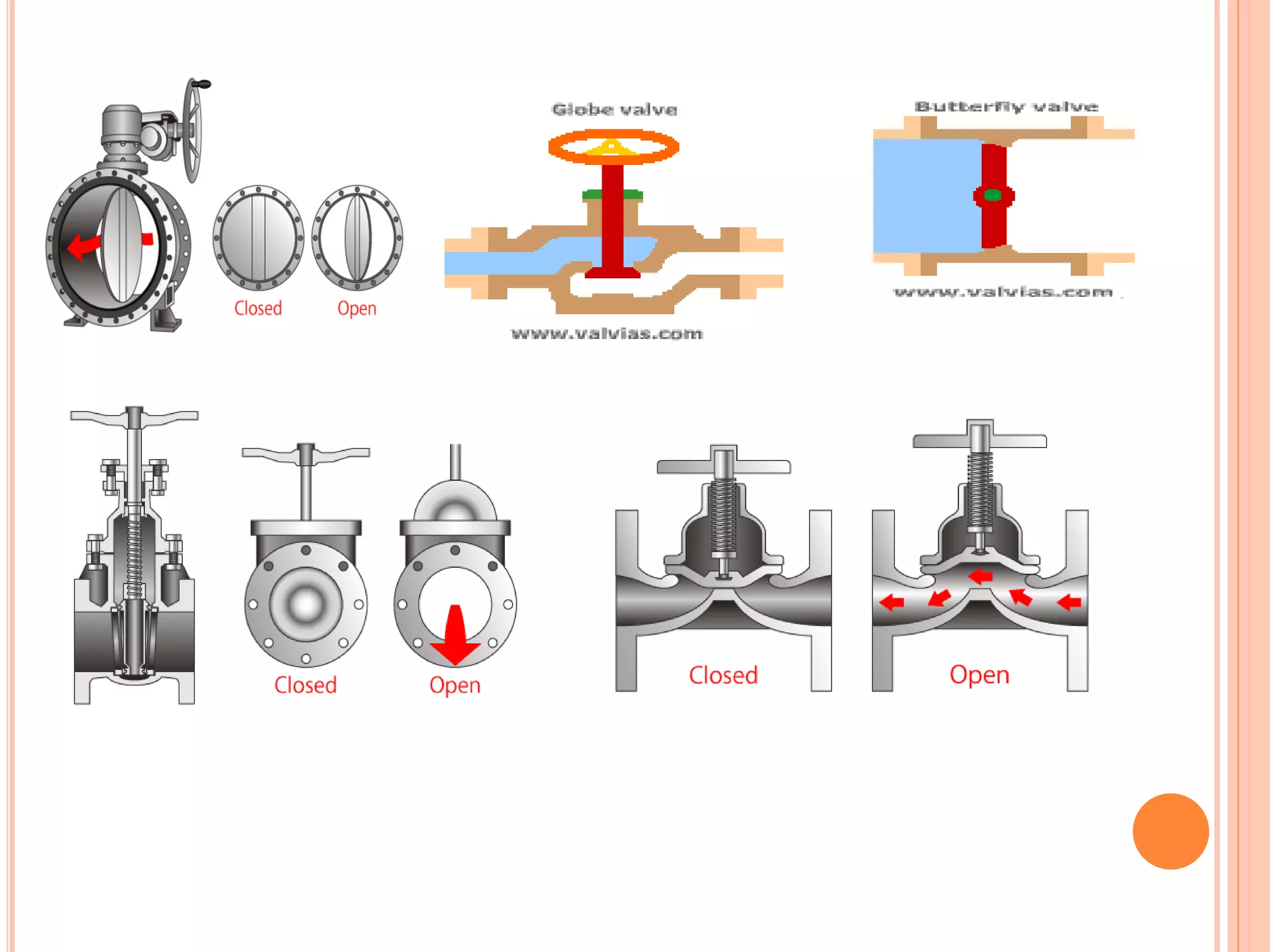 Closed

Open

Globe valve

www.valvias.com

Butterfly valve

www.valvias.com

Closed

Open

Closed

Open