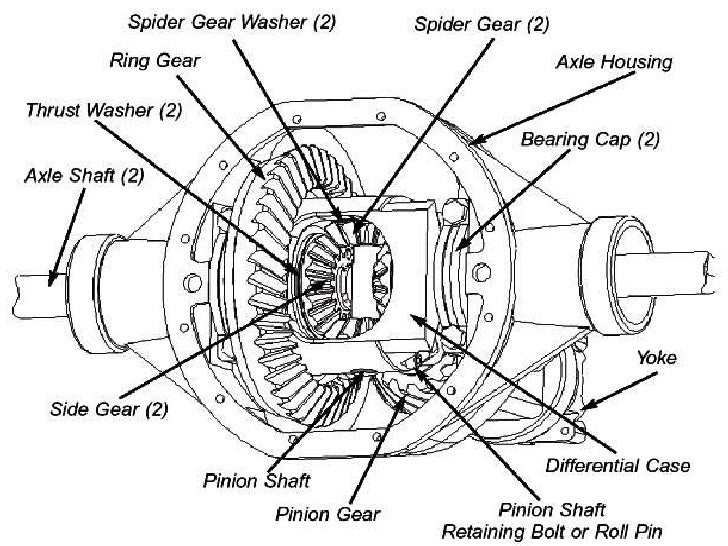 Spider Gear Washer (2)
Spider Gear (2)
Ring Gear
Axle Housing
Thrust Washer (2)
Bearing Cap (2)
Axle Shaft (2)
Yoke
Side Gear (2)
Differential Case
Pinion Shaft
Pinion Gear
Pinion Shaft
Retaining Bolt or Roll Pin