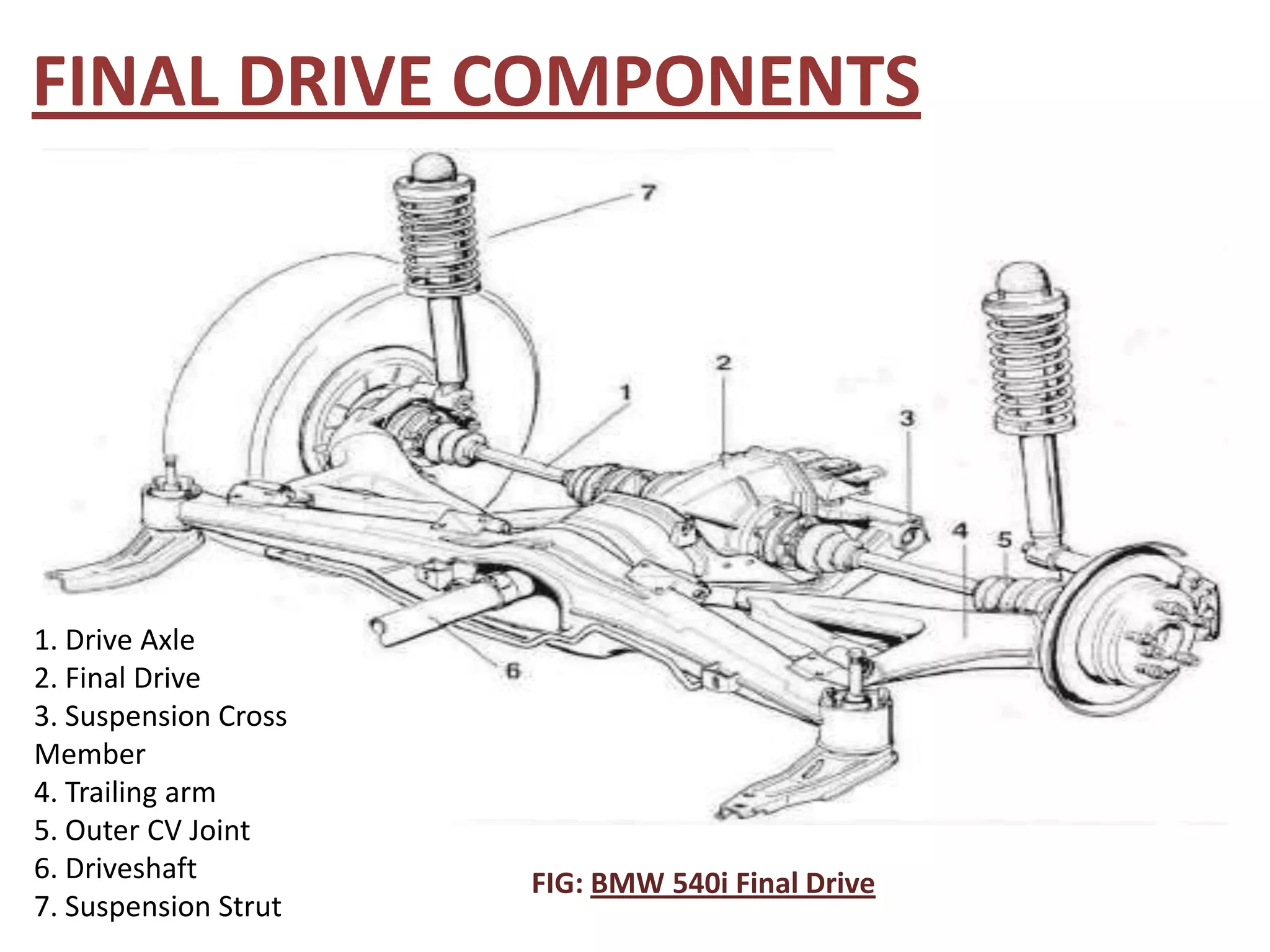 FINAL DRIVE COMPONENTS

7
2
1
3
4
5
6

1. Drive Axle
2. Final Drive
3. Suspension Cross Member
4. Trailing arm
5. Outer CV Joint
6. Driveshaft
7. Suspension Strut

FIG: BMW 540i Final Drive