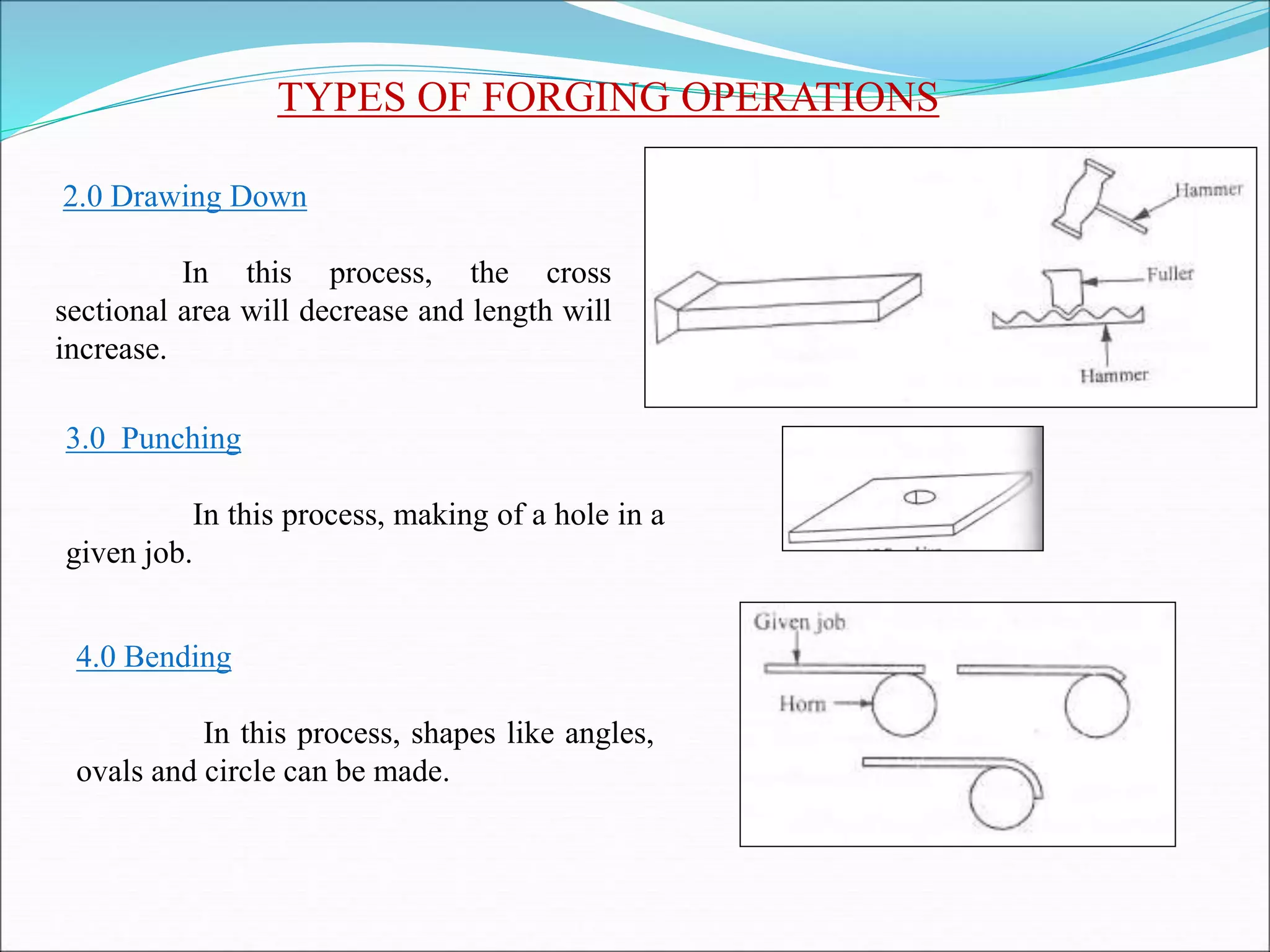 TYPES OF FORGING OPERATIONS

2.0 Drawing Down

In this process, the cross sectional area will decrease and length will increase.

Hammer

Fuller

Hammer

3.0 Punching

In this process, making of a hole in a given job.

4.0 Bending

In this process, shapes like angles, ovals and circle can be made.

Given job

Horn