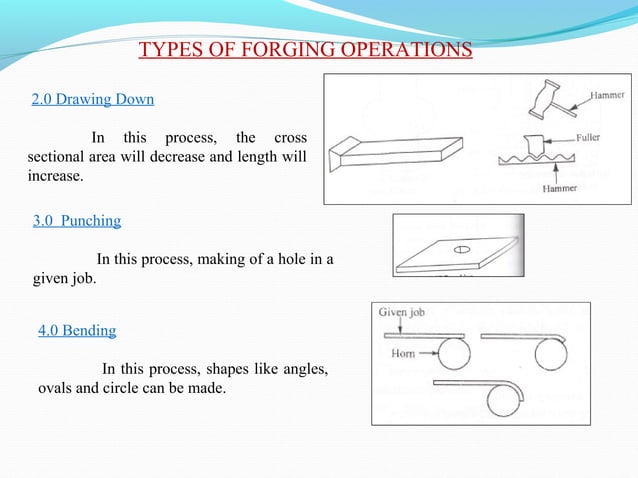 TYPES OF FORGING OPERATIONS

2.0 Drawing Down

In this process, the cross sectional area will decrease and length will increase.

Hammer
Fuller
Hammer

3.0 Punching

In this process, making of a hole in a given job.

4.0 Bending

In this process, shapes like angles, ovals and circle can be made.

Given job
Horn