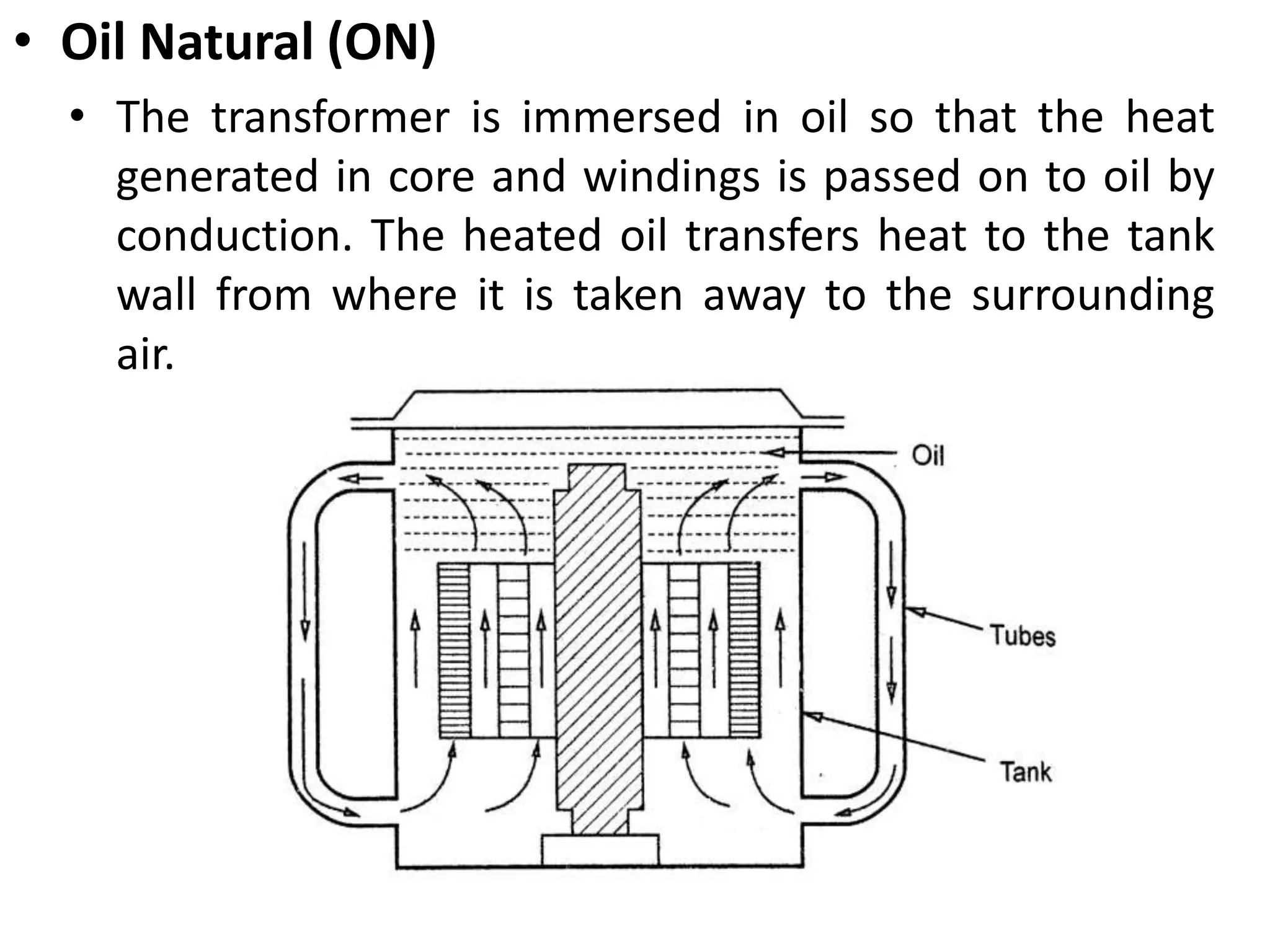 • Oil Natural (ON)

• The transformer is immersed in oil so that the heat generated in core and windings is passed on to oil by conduction. The heated oil transfers heat to the tank wall from where it is taken away to the surrounding air.

Oil

Tubes

Tank