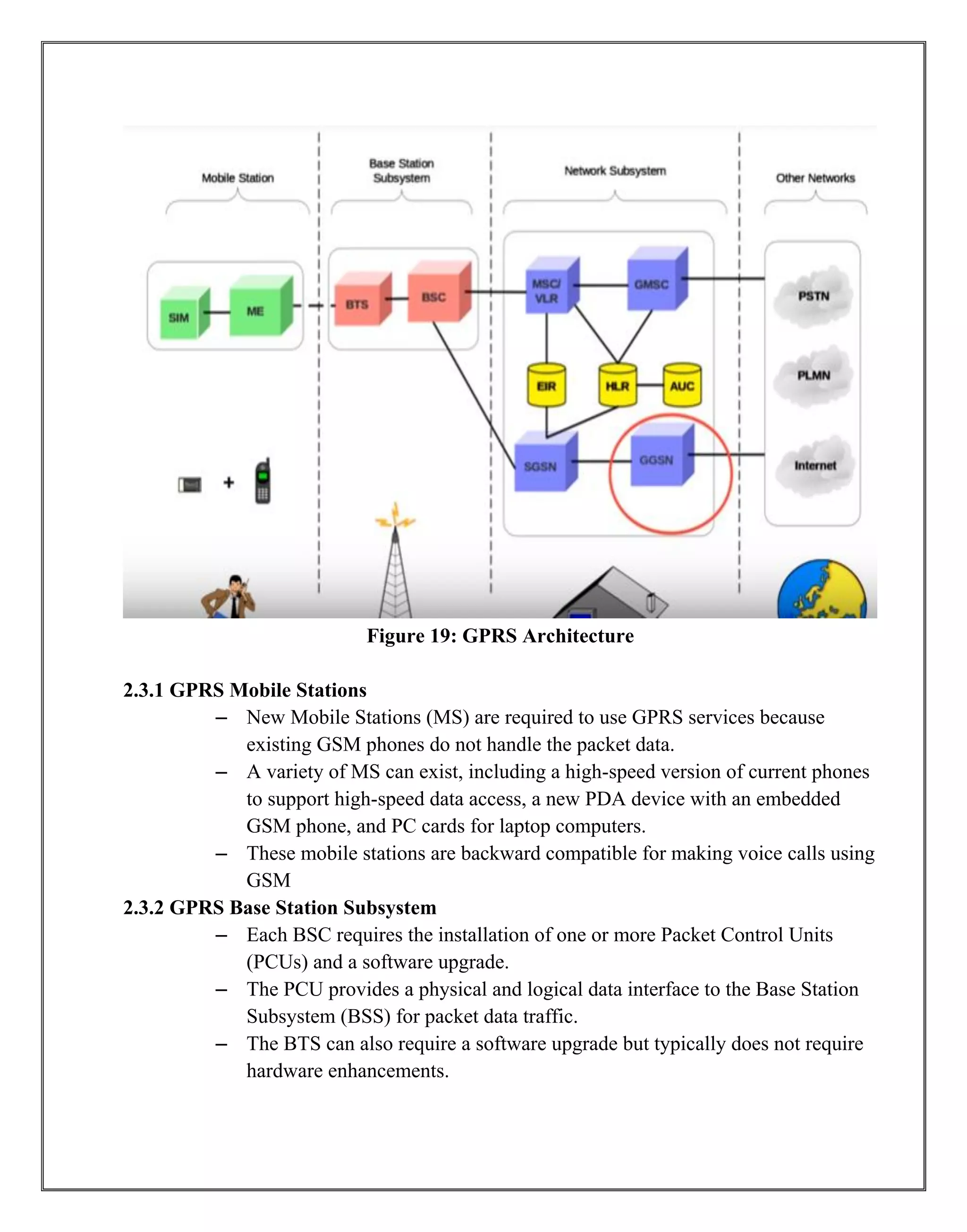 Mobile Station

Base Station Subsystem

Network Subsystem

Other Networks

SIM

ME

BTS

BSC

MSC/ VLR

GMSC

EIR

HLR

AUC

SGSN

GGSN

PSTN

PLMN

Internet

+

Figure 19: GPRS Architecture

2.3.1 GPRS Mobile Stations

– New Mobile Stations (MS) are required to use GPRS services because existing GSM phones do not handle the packet data.

– A variety of MS can exist, including a high-speed version of current phones to support high-speed data access, a new PDA device with an embedded GSM phone, and PC cards for laptop computers.

– These mobile stations are backward compatible for making voice calls using GSM

2.3.2 GPRS Base Station Subsystem

– Each BSC requires the installation of one or more Packet Control Units (PCUs) and a software upgrade.

– The PCU provides a physical and logical data interface to the Base Station Subsystem (BSS) for packet data traffic.

– The BTS can also require a software upgrade but typically does not require hardware enhancements.