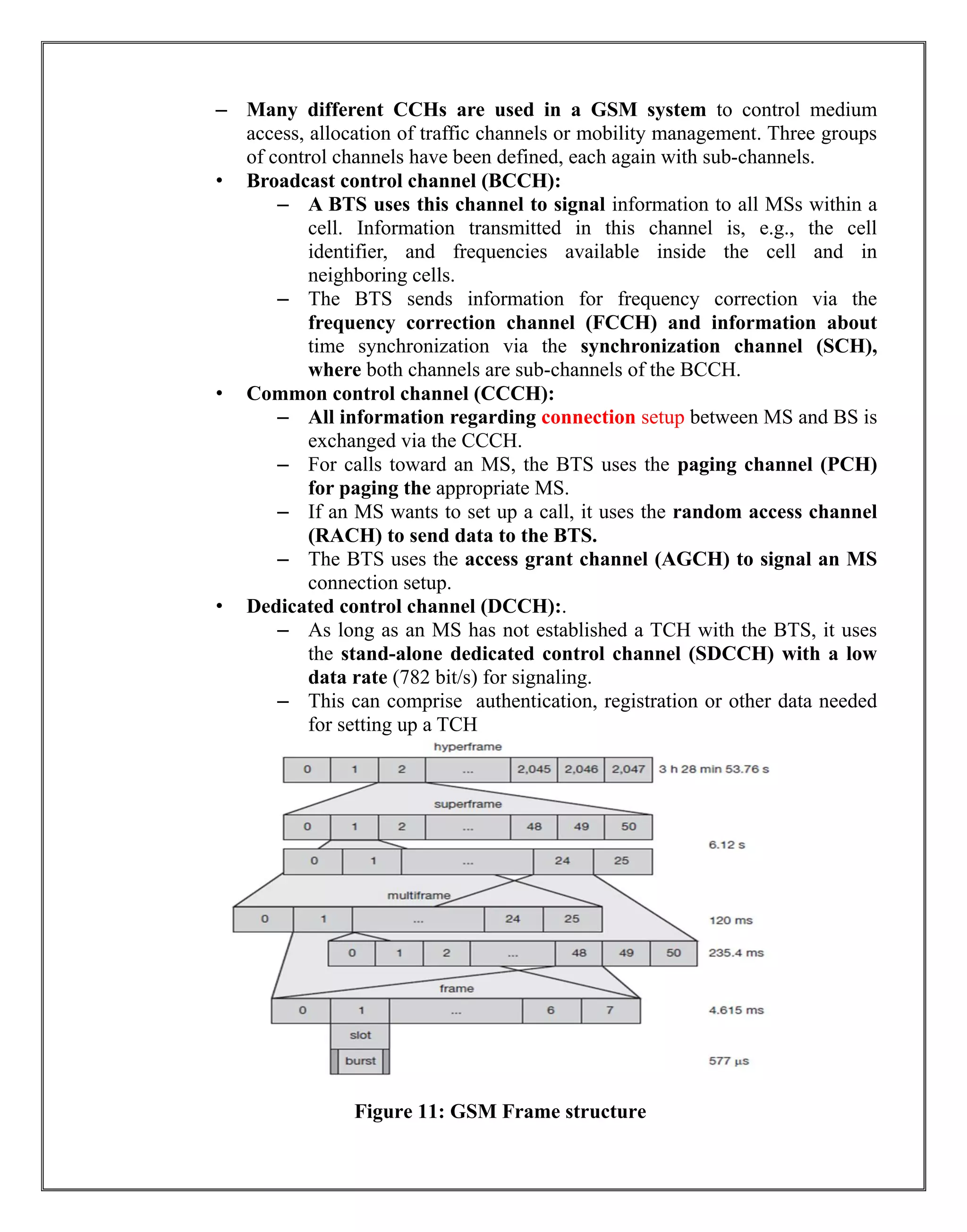 – Many different CCHs are used in a GSM system to control medium access, allocation of traffic channels or mobility management. Three groups of control channels have been defined, each again with sub-channels.

• Broadcast control channel (BCCH):

– A BTS uses this channel to signal information to all MSs within a cell. Information transmitted in this channel is, e.g., the cell identifier, and frequencies available inside the cell and in neighboring cells.

– The BTS sends information for frequency correction via the frequency correction channel (FCCH) and information about time synchronization via the synchronization channel (SCH), where both channels are sub-channels of the BCCH.

• Common control channel (CCCH):

– All information regarding connection setup between MS and BS is exchanged via the CCCH.

– For calls toward an MS, the BTS uses the paging channel (PCH) for paging the appropriate MS.

– If an MS wants to set up a call, it uses the random access channel (RACH) to send data to the BTS.

– The BTS uses the access grant channel (AGCH) to signal an MS connection setup.

• Dedicated control channel (DCCH):.

– As long as an MS has not established a TCH with the BTS, it uses the stand-alone dedicated control channel (SDCCH) with a low data rate (782 bit/s) for signaling.

– This can comprise authentication, registration or other data needed for setting up a TCH

hyperframe
0 1 2 ... 2,045 2,046 2,047 3 h 28 min 53.76 s
superframe
0 1 2 ... 48 49 50
6.12 s
0 1 ... 24 25
multiframe
0 1 ... 24 25
120 ms
0 1 2 ... 48 49 50
235.4 ms
frame
0 1 ... 6 7
4.615 ms
slot
burst
577 µs

Figure 11: GSM Frame structure