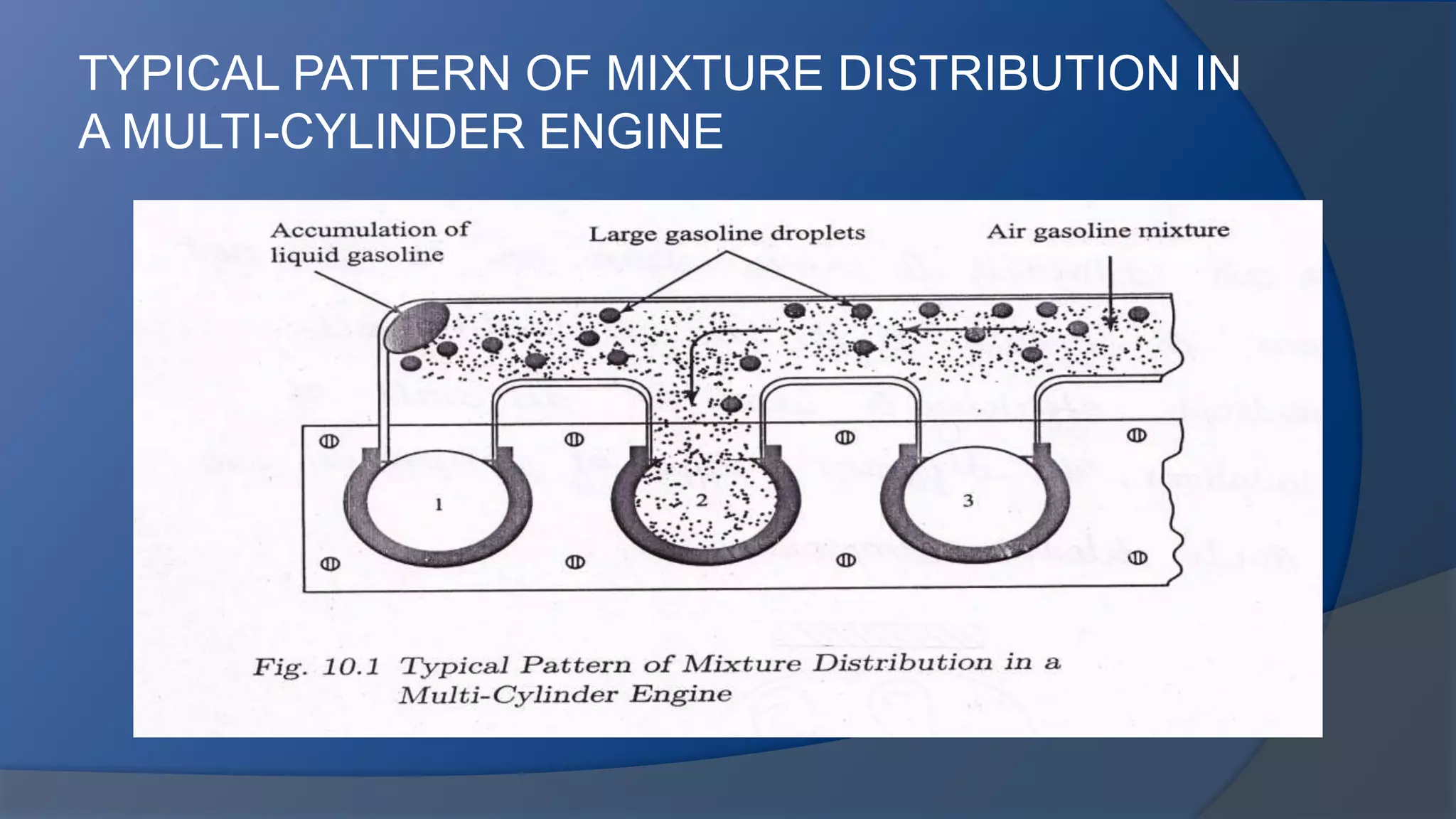 TYPICAL PATTERN OF MIXTURE DISTRIBUTION IN A MULTI-CYLINDER ENGINE

Accumulation of liquid gasoline

Large gasoline droplets

Air gasoline mixture

1

2

3

Fig. 10.1 Typical Pattern of Mixture Distribution in a Multi-Cylinder Engine