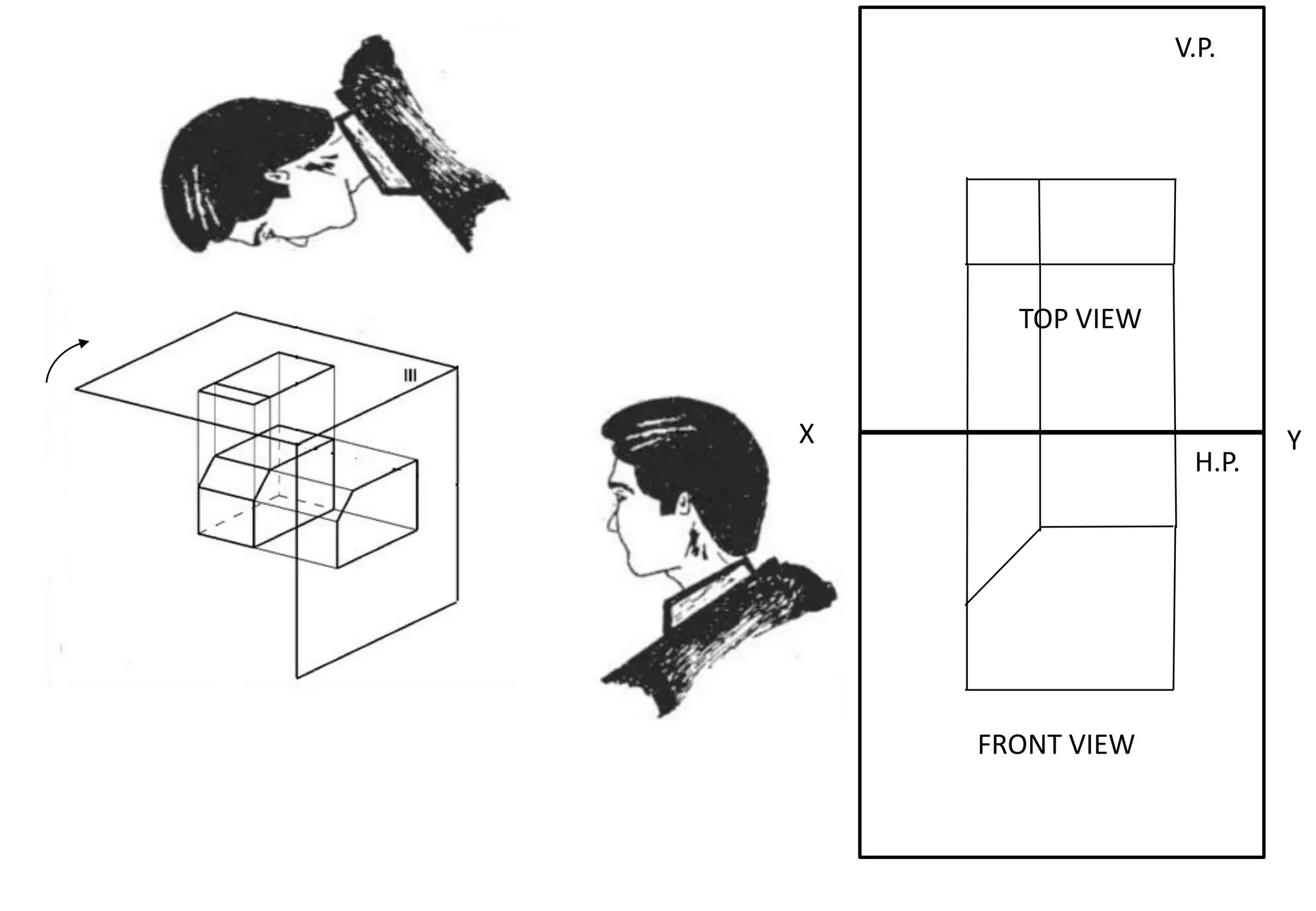 III

V.P.

TOP VIEW

X

Y

H.P.

FRONT VIEW