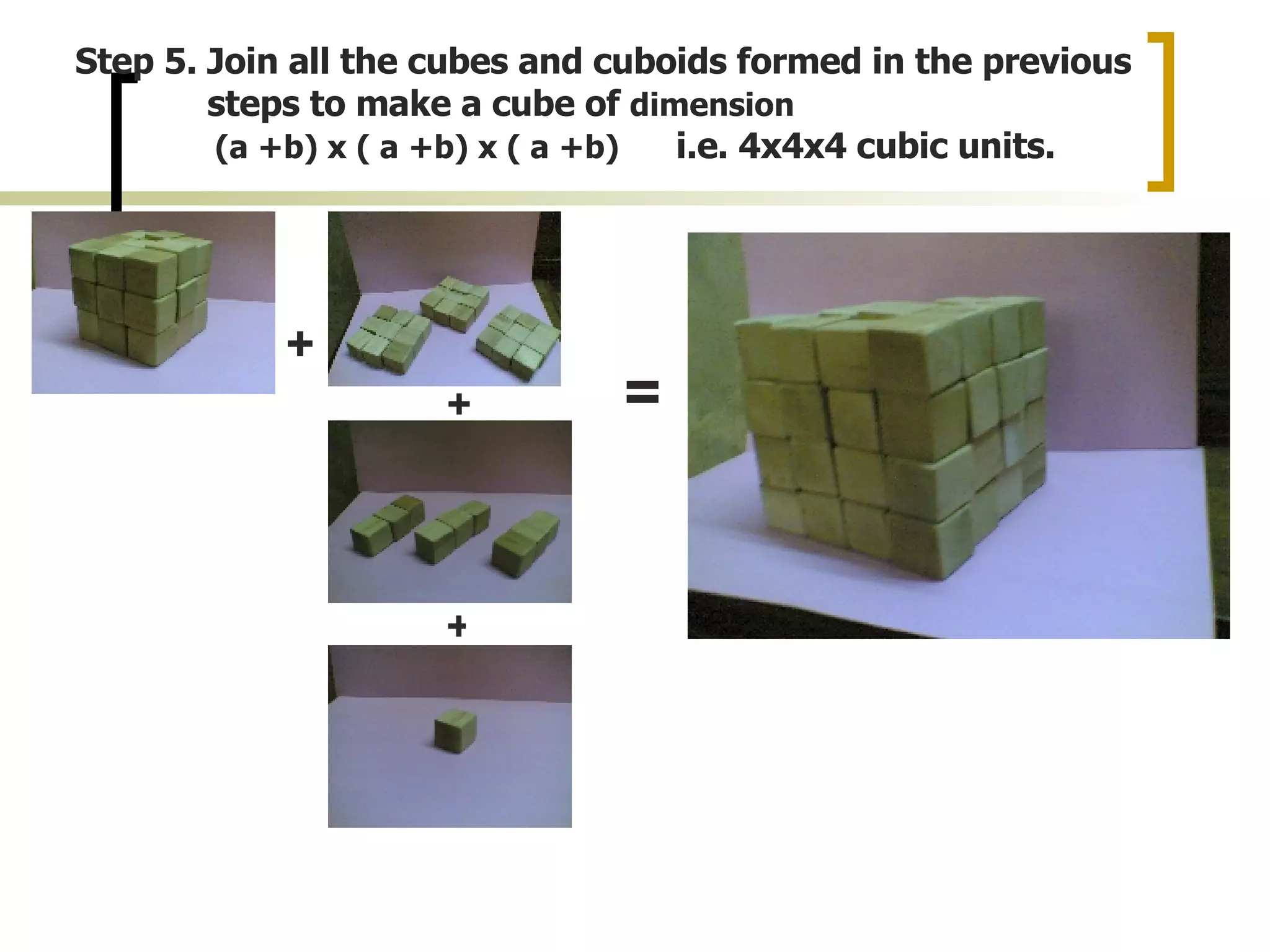 Step 5. Join all the cubes and cuboids formed in the previous steps to make a cube of dimension (a +b) x ( a +b) x ( a +b) i.e. 4x4x4 cubic units.

+

+

+

=