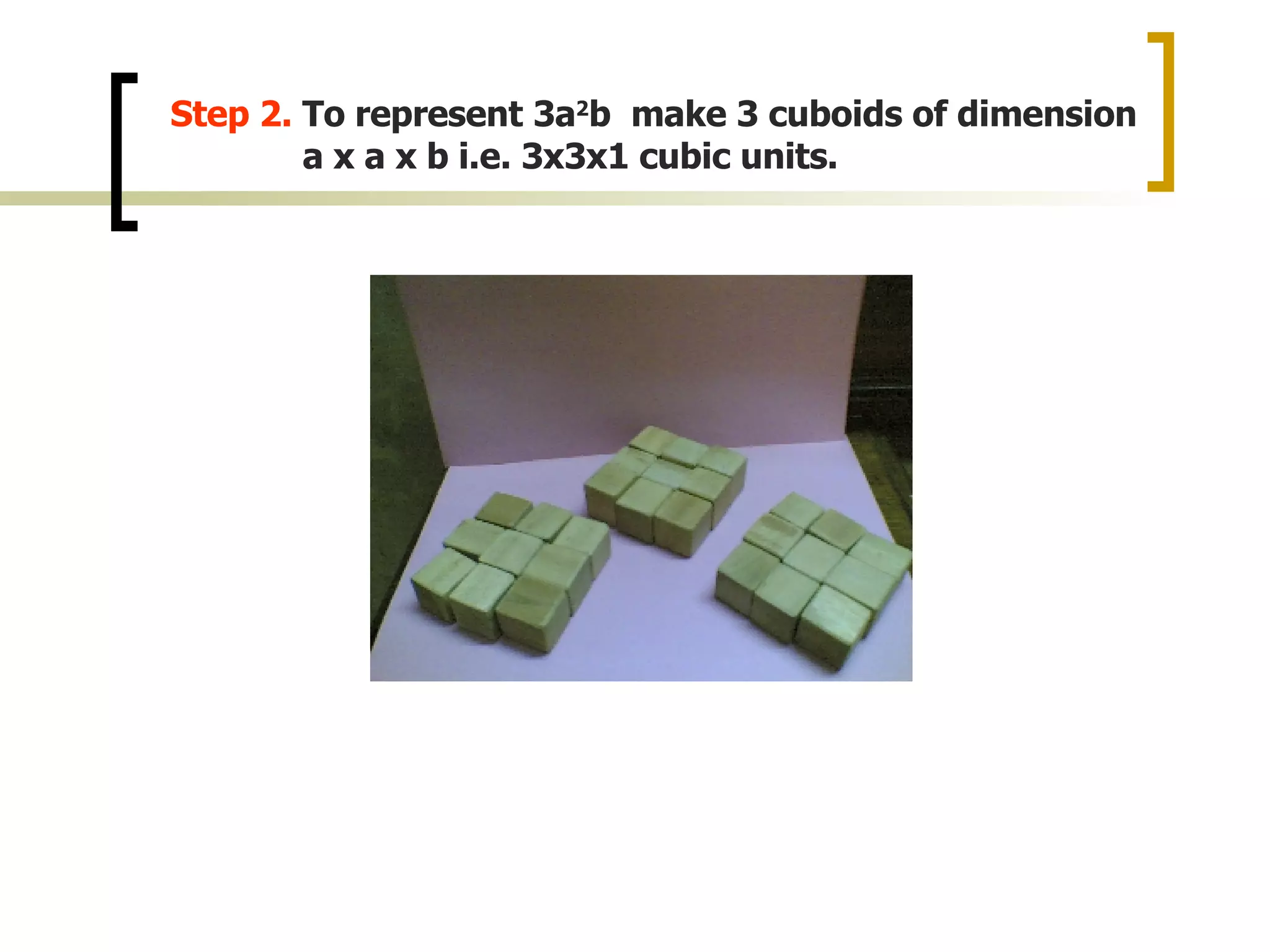 Step 2. To represent $3a^2b$ make 3 cuboids of dimension a x a x b i.e. 3x3x1 cubic units.