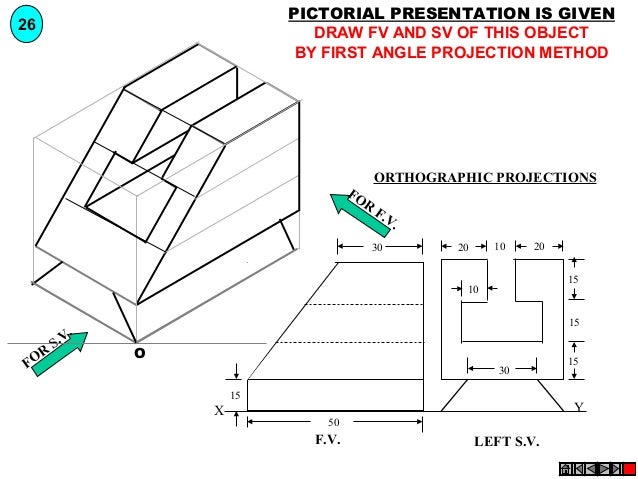 26

PICTORIAL PRESENTATION IS GIVEN
DRAW FV AND SV OF THIS OBJECT
BY FIRST ANGLE PROJECTION METHOD

ORTHOGRAPHIC PROJECTIONS

FOR F.V.

FOR S.V.

O

30

20 10 20

10

15

15

15

30

15

X

Y

50

F.V.

LEFT S.V.