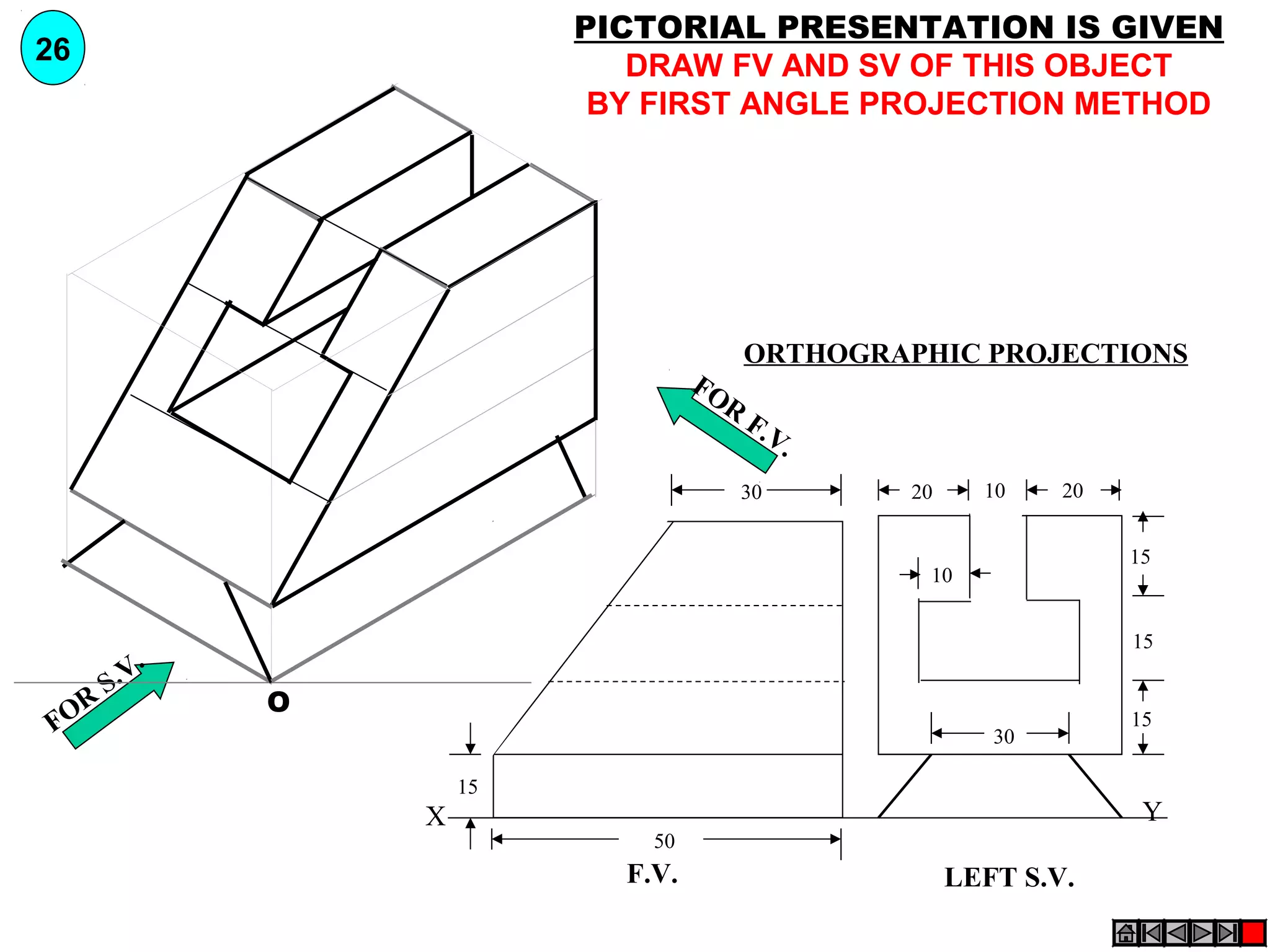 26

PICTORIAL PRESENTATION IS GIVEN
DRAW FV AND SV OF THIS OBJECT
BY FIRST ANGLE PROJECTION METHOD

ORTHOGRAPHIC PROJECTIONS

FOR F.V.

FOR S.V.

O

30

20 10 20

10

15

15

15

30

15

X

Y

50

F.V.

LEFT S.V.