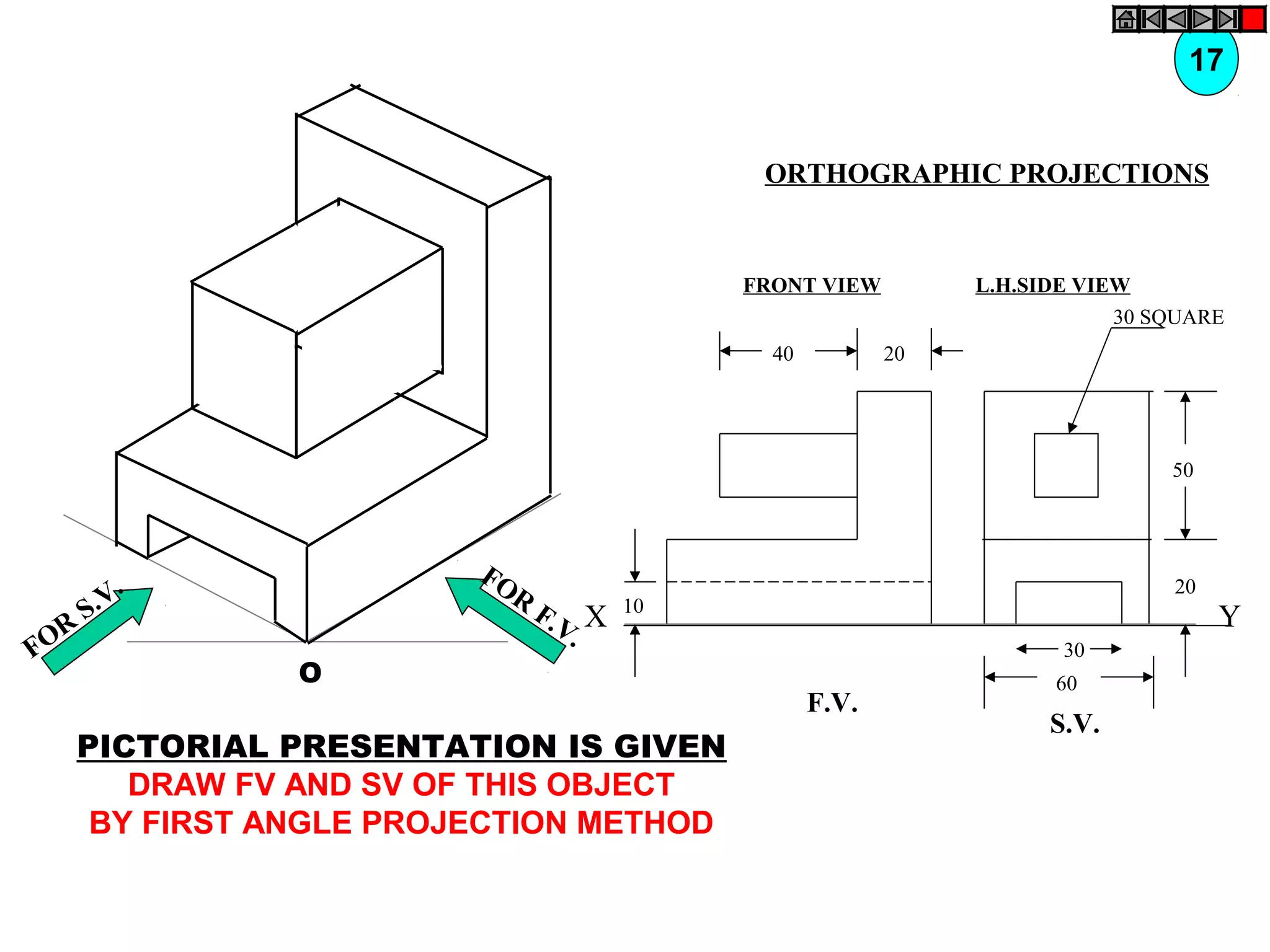 17

ORTHOGRAPHIC PROJECTIONS

FRONT VIEW

L.H.SIDE VIEW

30 SQUARE

40

20

50

20

10

X

Y

30

60

F.V.

S.V.

FOR S.V.

FOR F.V.

O

PICTORIAL PRESENTATION IS GIVEN
DRAW FV AND SV OF THIS OBJECT
BY FIRST ANGLE PROJECTION METHOD