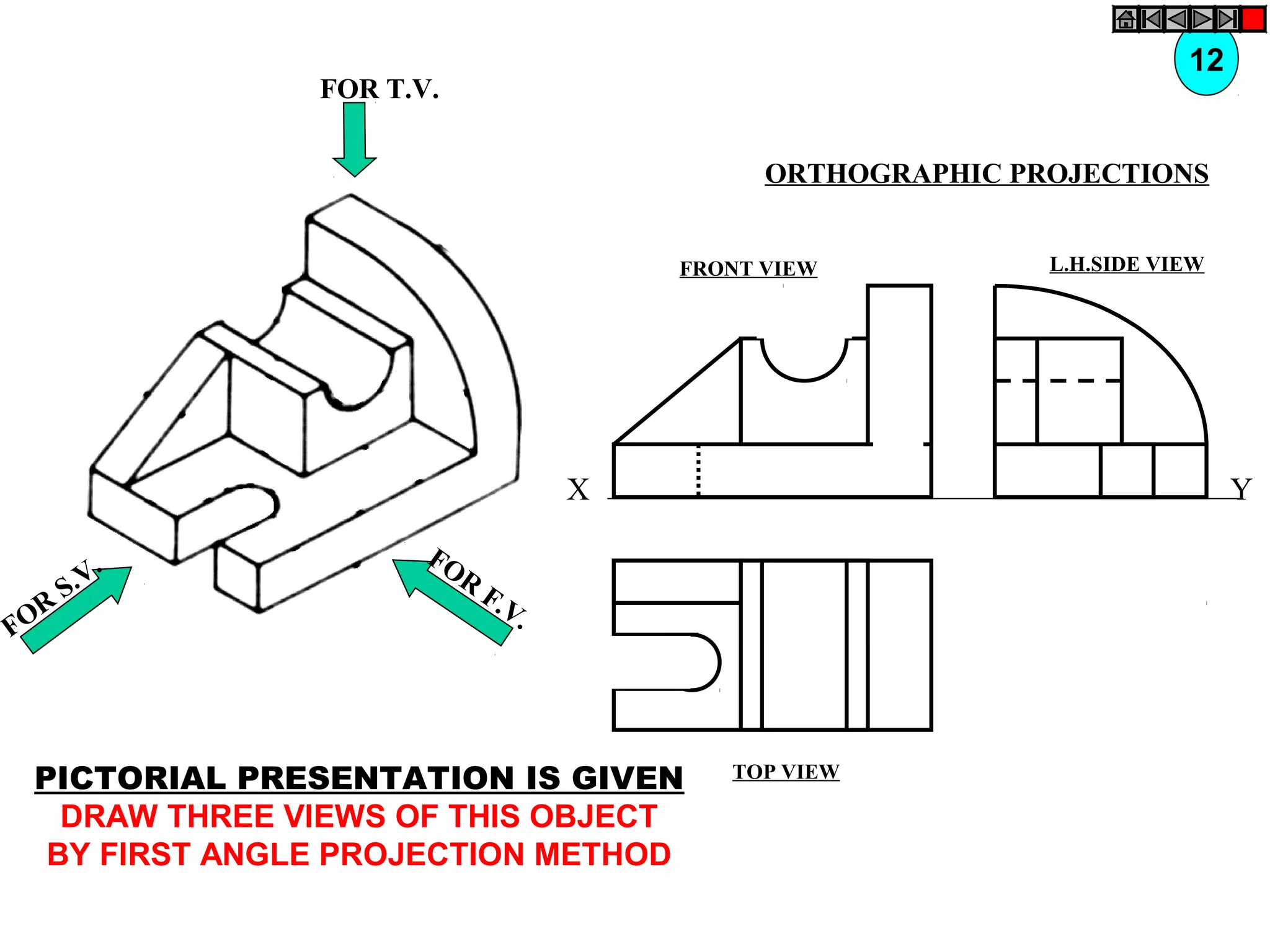 12

FOR T.V.

ORTHOGRAPHIC PROJECTIONS

FRONT VIEW

L.H.SIDE VIEW

X

Y

FOR S.V.

FOR F.V.

TOP VIEW

PICTORIAL PRESENTATION IS GIVEN
DRAW THREE VIEWS OF THIS OBJECT
BY FIRST ANGLE PROJECTION METHOD