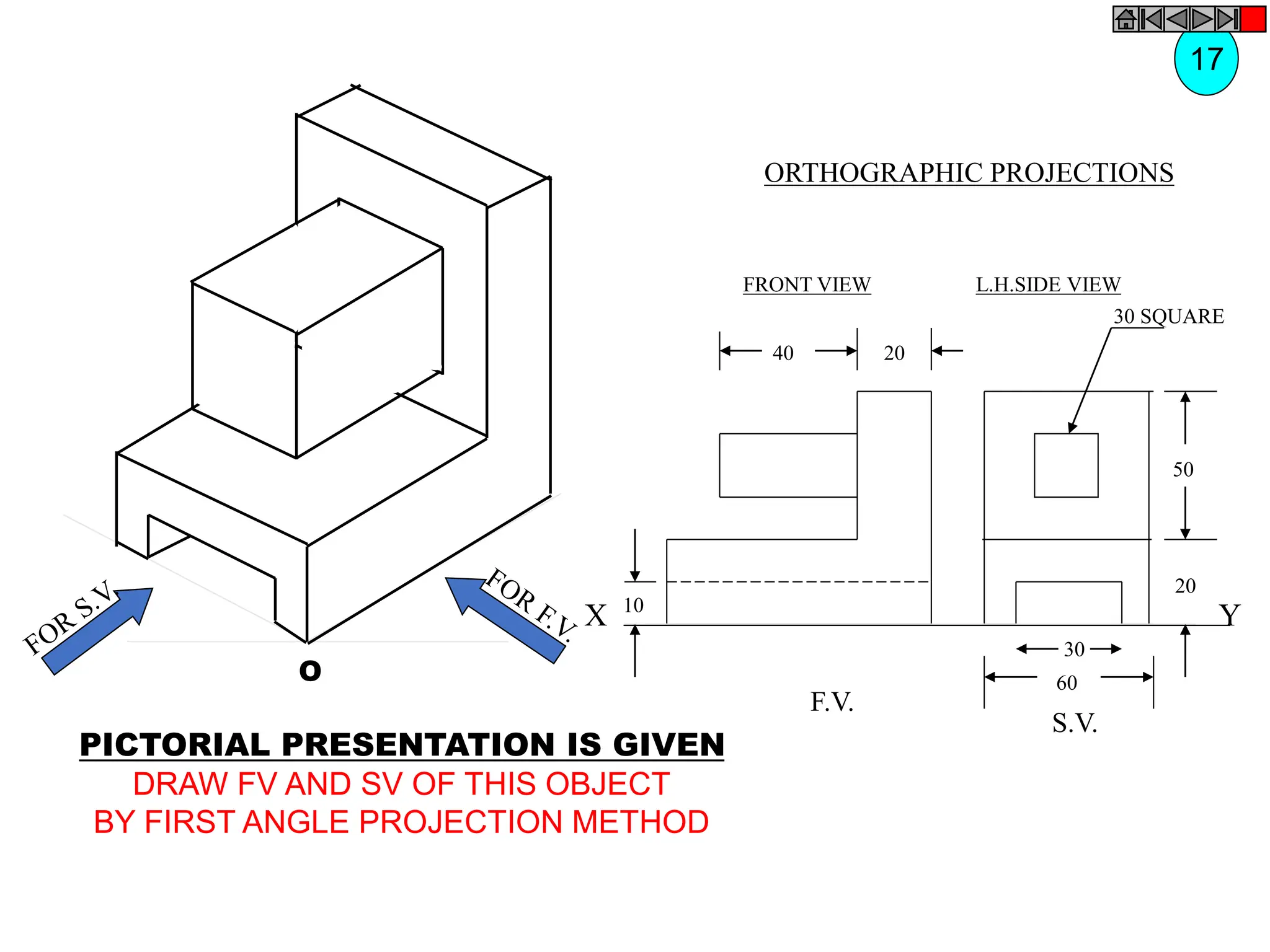 17

ORTHOGRAPHIC PROJECTIONS

FRONT VIEW

L.H.SIDE VIEW

30 SQUARE

40

20

50

20

10

X

Y

30

60

F.V.

S.V.

FOR S.V.

FOR F.V.

O

PICTORIAL PRESENTATION IS GIVEN
DRAW FV AND SV OF THIS OBJECT
BY FIRST ANGLE PROJECTION METHOD