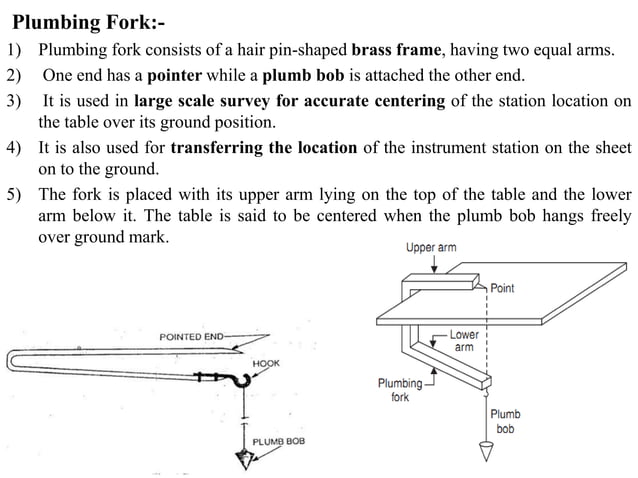 Plumbing Fork:-

1) Plumbing fork consists of a hair pin-shaped brass frame, having two equal arms.

2) One end has a pointer while a plumb bob is attached the other end.

3) It is used in large scale survey for accurate centering of the station location on the table over its ground position.

4) It is also used for transferring the location of the instrument station on the sheet on to the ground.

5) The fork is placed with its upper arm lying on the top of the table and the lower arm below it. The table is said to be centered when the plumb bob hangs freely over ground mark.

POINTED END
HOOK
PLUMB BOB

Upper arm
Point
Lower arm
Plumbing fork
Plumb bob