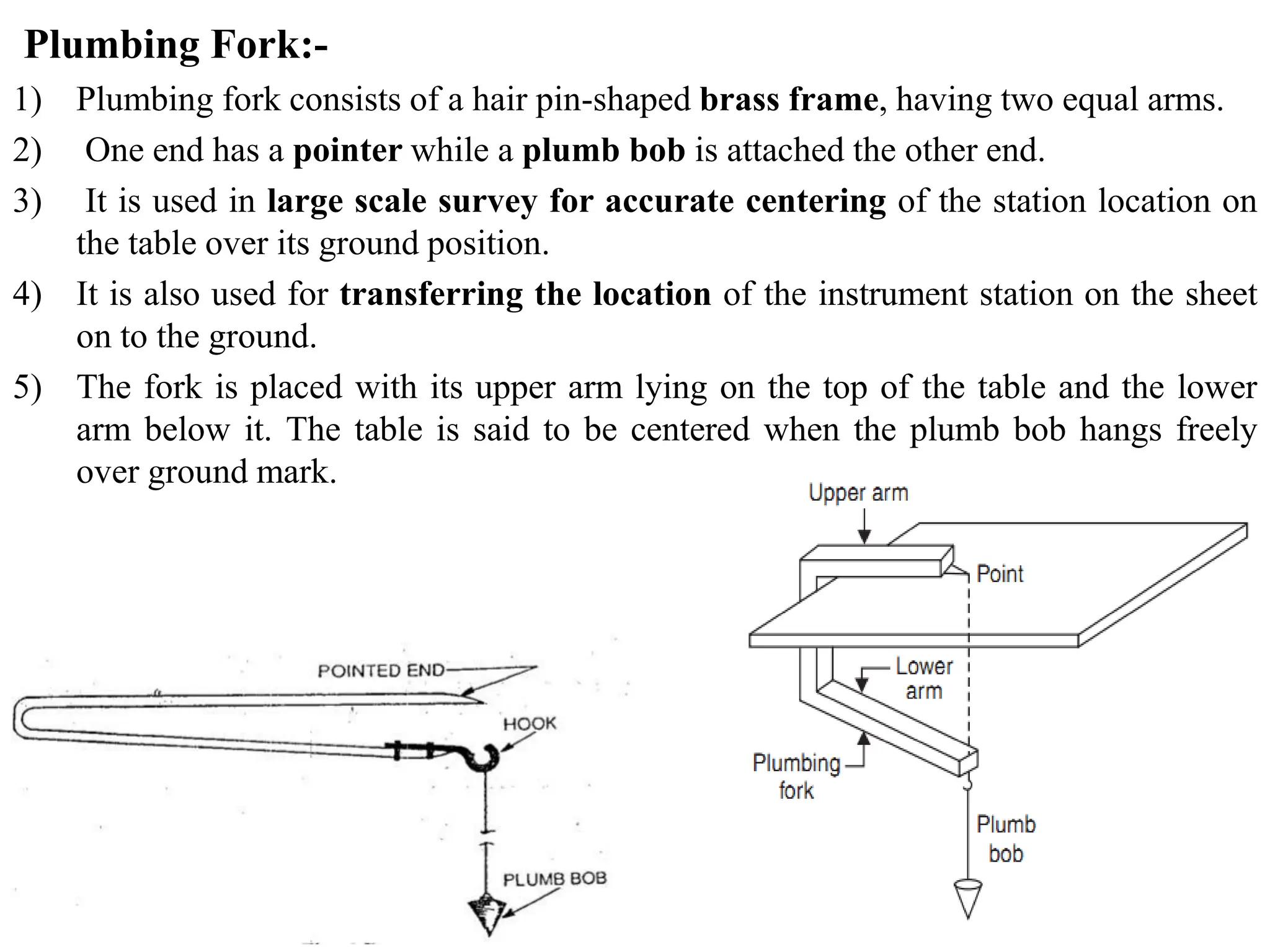 Plumbing Fork:-

1) Plumbing fork consists of a hair pin-shaped brass frame, having two equal arms.

2) One end has a pointer while a plumb bob is attached the other end.

3) It is used in large scale survey for accurate centering of the station location on the table over its ground position.

4) It is also used for transferring the location of the instrument station on the sheet on to the ground.

5) The fork is placed with its upper arm lying on the top of the table and the lower arm below it. The table is said to be centered when the plumb bob hangs freely over ground mark.

POINTED END
HOOK
PLUMB BOB

Upper arm
Point
Lower arm
Plumbing fork
Plumb bob