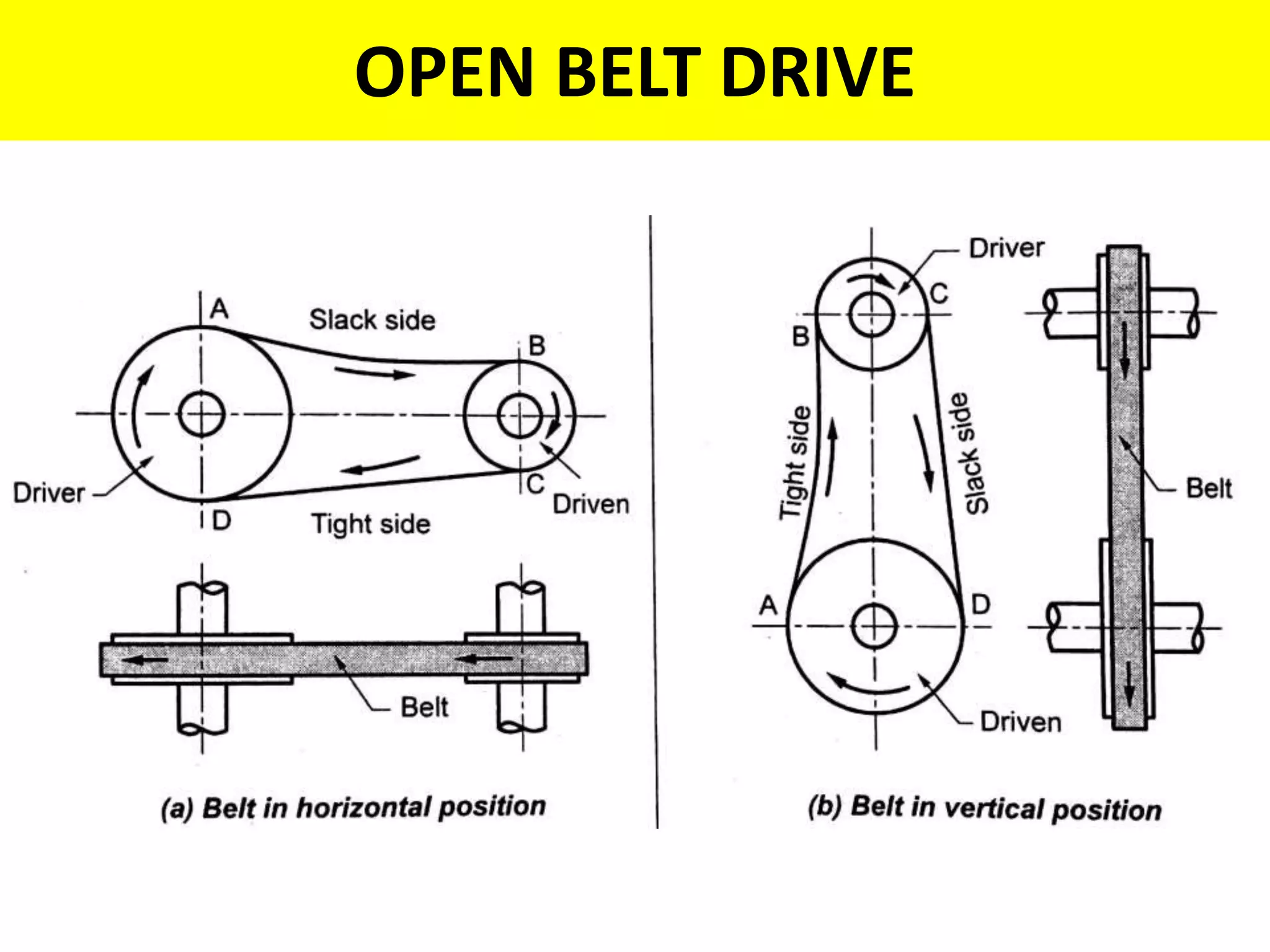 OPEN BELT DRIVE

A

Slack side

B

Driver

C

Driven

D

Tight side

Belt

(a) Belt in horizontal position

Driver

C

B

Tight side

Slack side

Belt

A

D

Driven

(b) Belt in vertical position