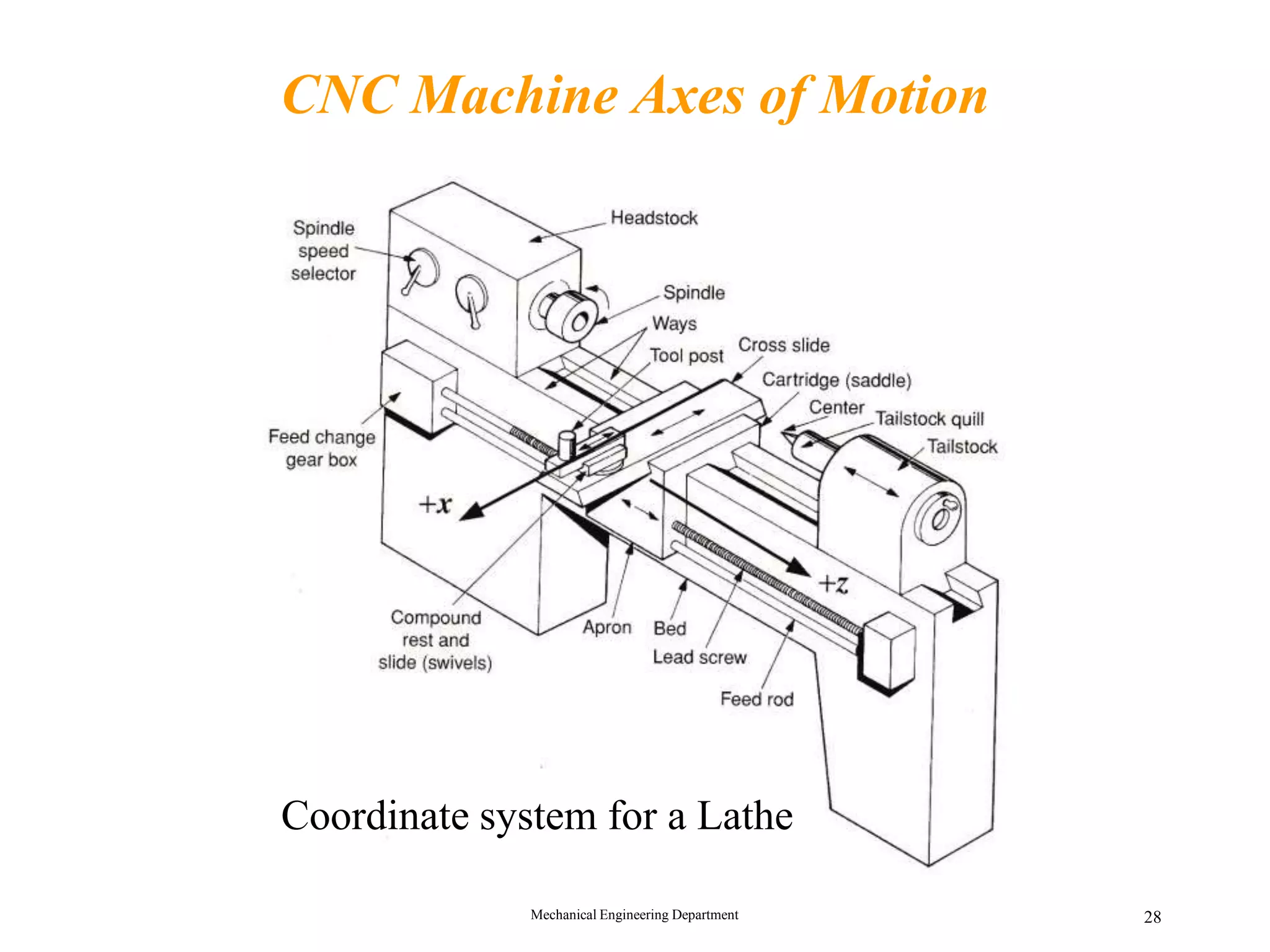 CNC Machine Axes of Motion

Spindle speed selector

Headstock

Spindle

Ways

Tool post

Cross slide

Cartridge (saddle)

Center

Tailstock quill

Tailstock

Feed change gear box

$+x$

$+z$

Compound rest and slide (swivels)

Apron

Bed

Lead screw

Feed rod

Coordinate system for a Lathe

Mechanical Engineering Department

28