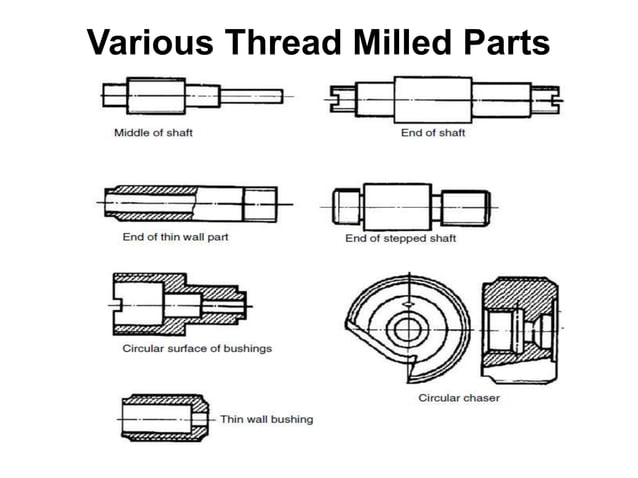 Various Thread Milled Parts

Middle of shaft

End of shaft

End of thin wall part

End of stepped shaft

Circular surface of bushings

Circular chaser

Thin wall bushing