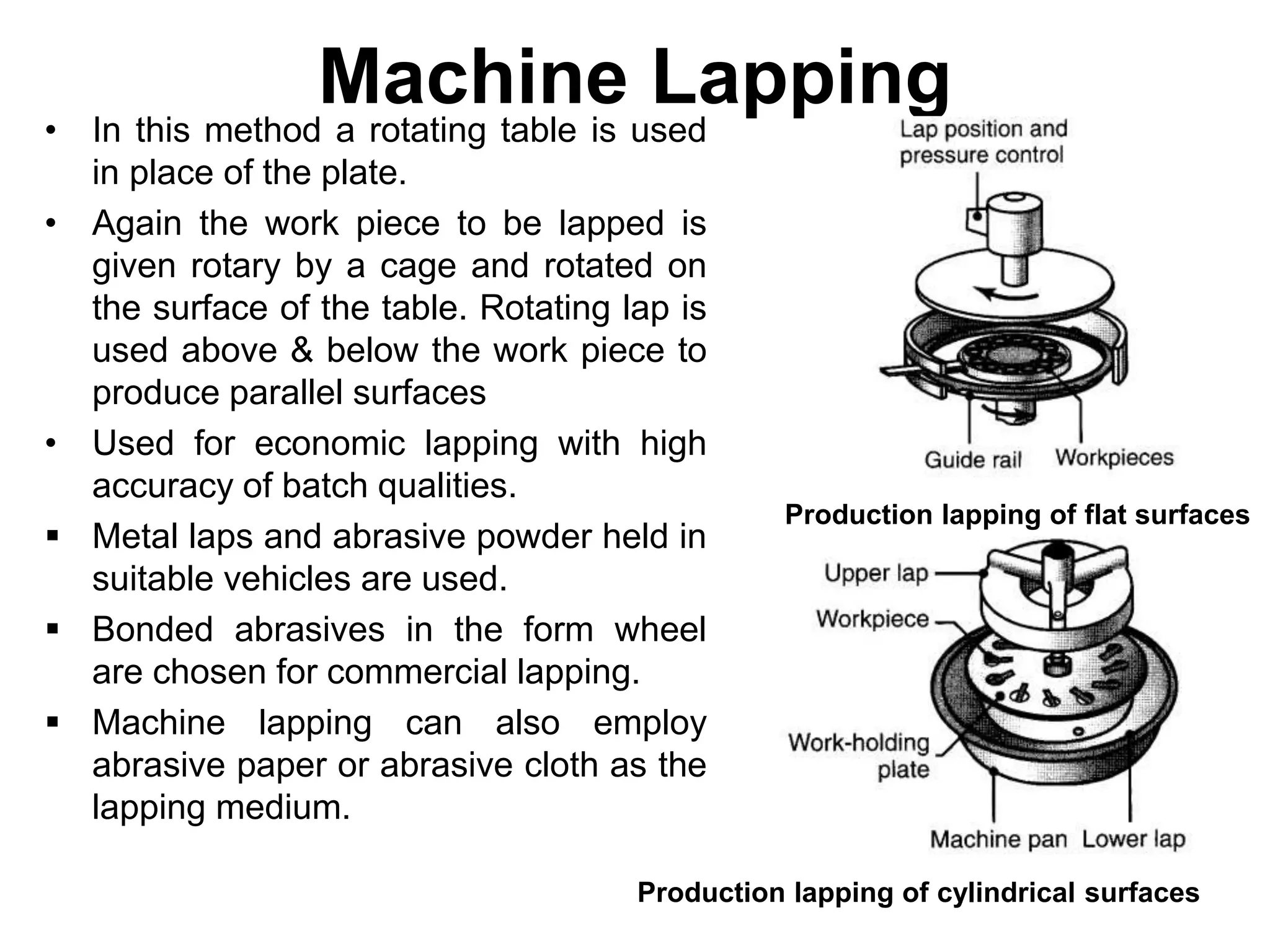 Machine Lapping

• In this method a rotating table is used in place of the plate.

• Again the work piece to be lapped is given rotary by a cage and rotated on the surface of the table. Rotating lap is used above & below the work piece to produce parallel surfaces

• Used for economic lapping with high accuracy of batch qualities.

▪ Metal laps and abrasive powder held in suitable vehicles are used.

▪ Bonded abrasives in the form wheel are chosen for commercial lapping.

▪ Machine lapping can also employ abrasive paper or abrasive cloth as the lapping medium.

Lap position and pressure control

Guide rail

Workpieces

Production lapping of flat surfaces

Upper lap

Workpiece

Work-holding plate

Machine pan

Lower lap

Production lapping of cylindrical surfaces