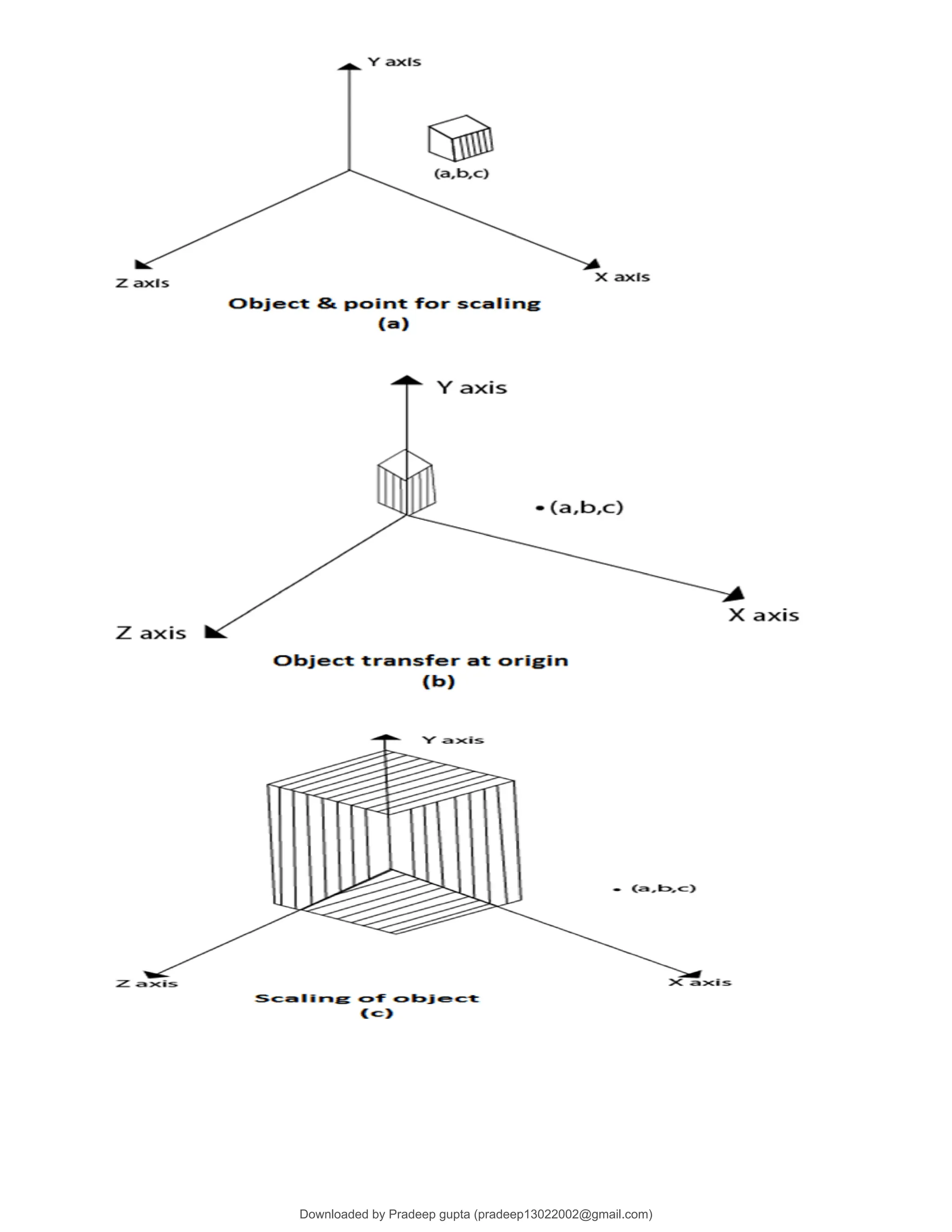 Y axis

(a,b,c)

Z axis

X axis

Object & point for scaling
(a)

Y axis

(a,b,c)

Z axis

X axis

Object transfer at origin
(b)

Y axis

(a,b,c)

Z axis

X axis

Scaling of object
(c)

Downloaded by Pradeep gupta (pradeep13022002@gmail.com)