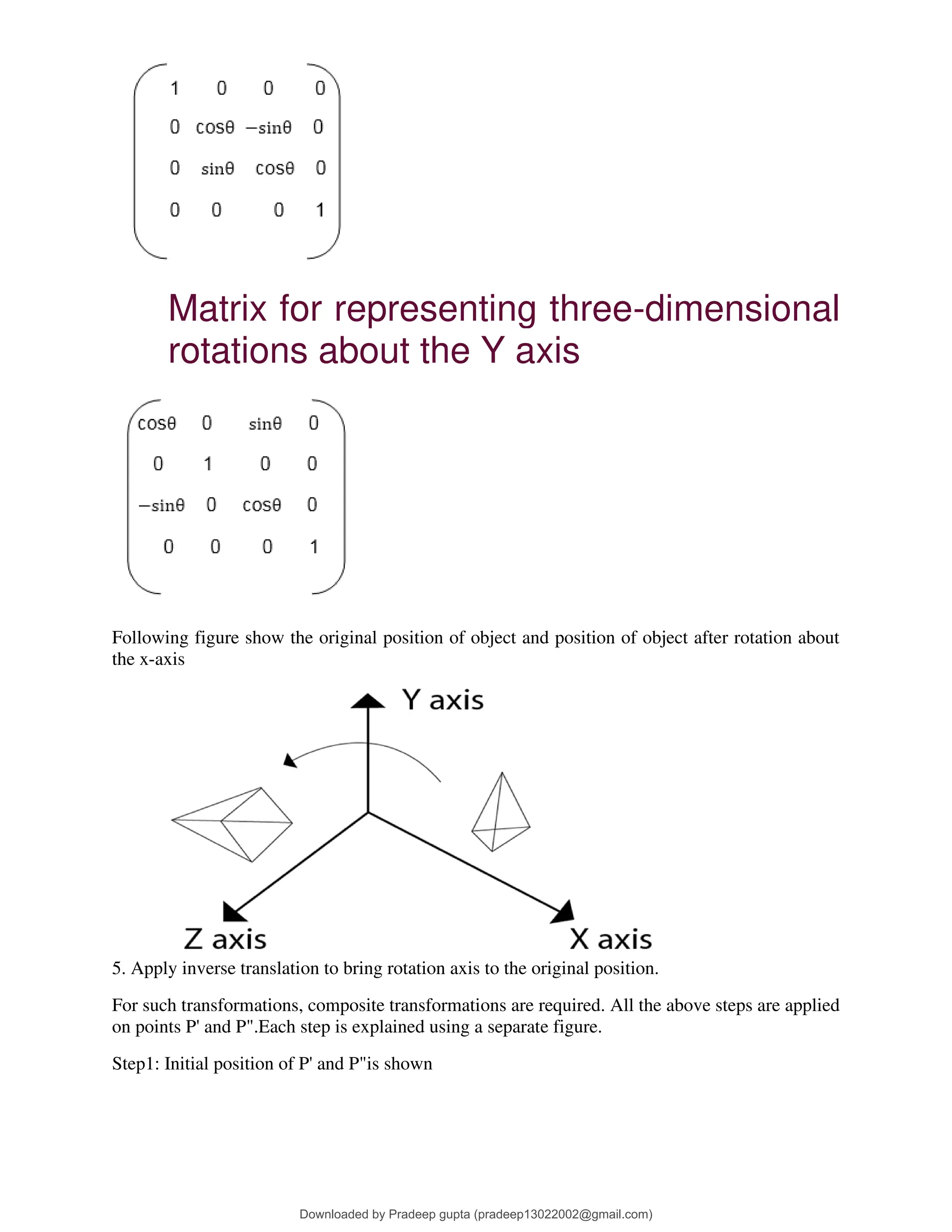 $\begin{pmatrix} 1 & 0 & 0 & 0 \\ 0 & \cos\theta & -\sin\theta & 0 \\ 0 & \sin\theta & \cos\theta & 0 \\ 0 & 0 & 0 & 1 \end{pmatrix}$

Matrix for representing three-dimensional rotations about the Y axis

$\begin{pmatrix} \cos\theta & 0 & \sin\theta & 0 \\ 0 & 1 & 0 & 0 \\ -\sin\theta & 0 & \cos\theta & 0 \\ 0 & 0 & 0 & 1 \end{pmatrix}$

Following figure show the original position of object and position of object after rotation about the x-axis

Y axis

Z axis

X axis

5. Apply inverse translation to bring rotation axis to the original position.

For such transformations, composite transformations are required. All the above steps are applied on points P' and P".Each step is explained using a separate figure.

Step1: Initial position of P' and P"is shown

Downloaded by Pradeep gupta (pradeep13022002@gmail.com)